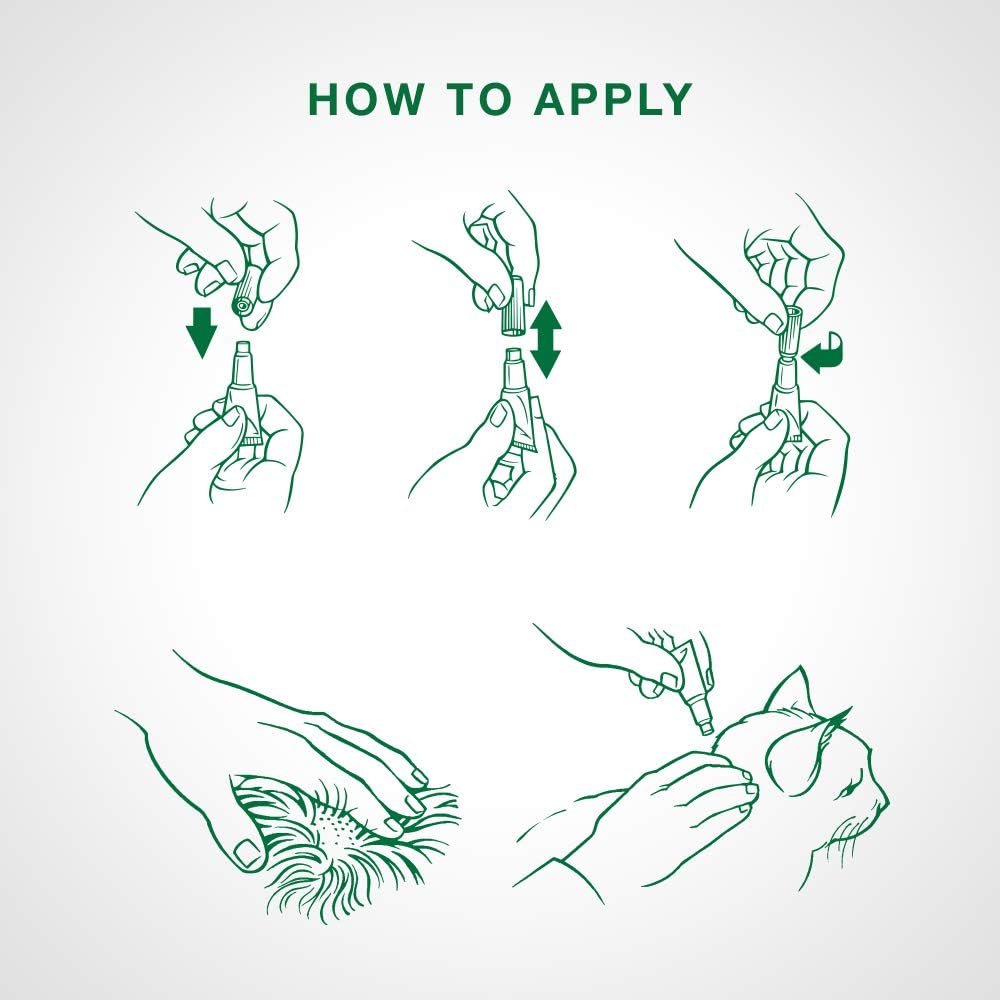 HOW TO APPLY