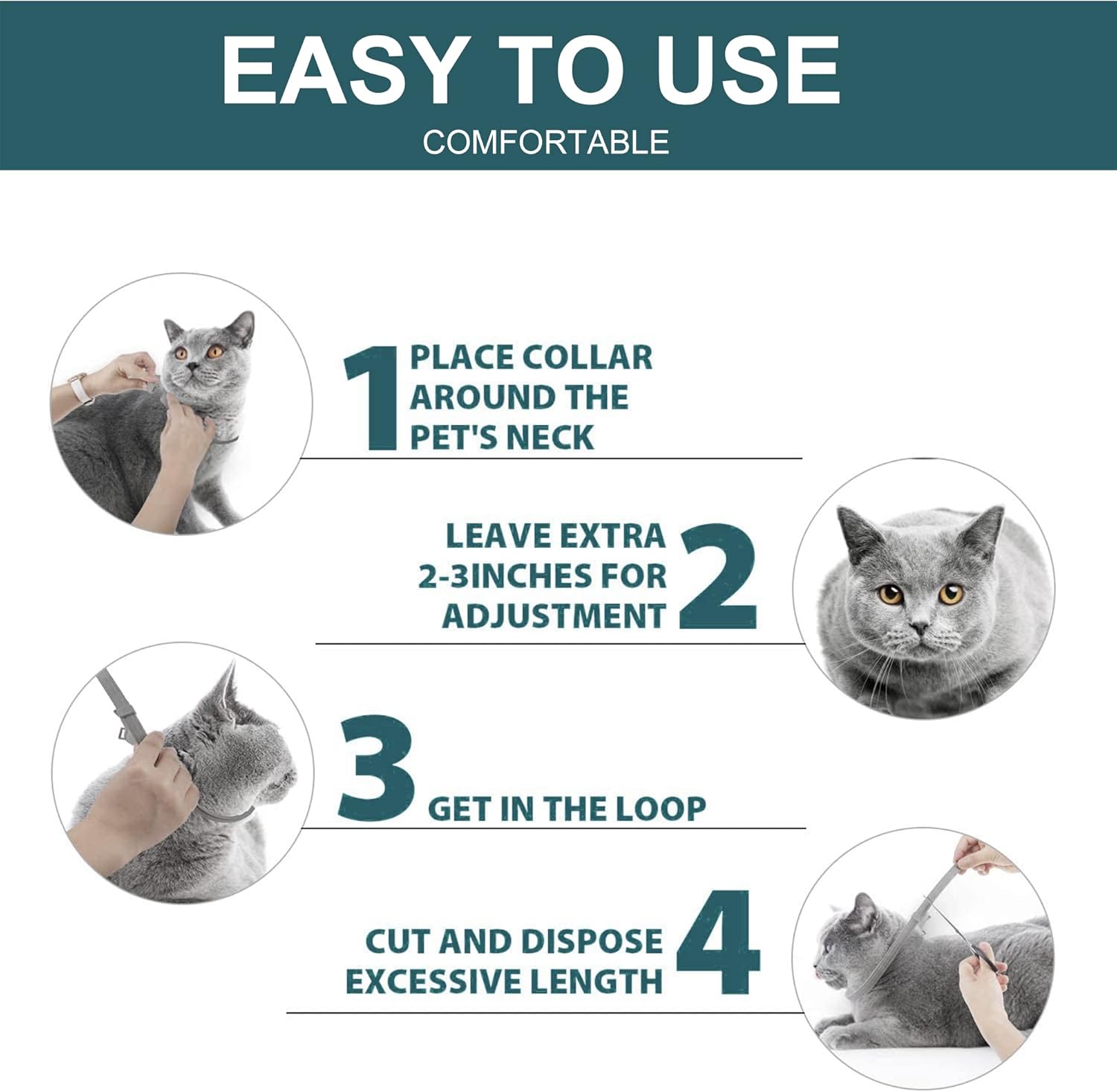 EASY TO USE
COMFORTABLE

1 PLACE COLLAR AROUND THE PET'S NECK

LEAVE EXTRA 2-3INCHES FOR ADJUSTMENT 2

3 GET IN THE LOOP

CUT AND DISPOSE EXCESSIVE LENGTH 4