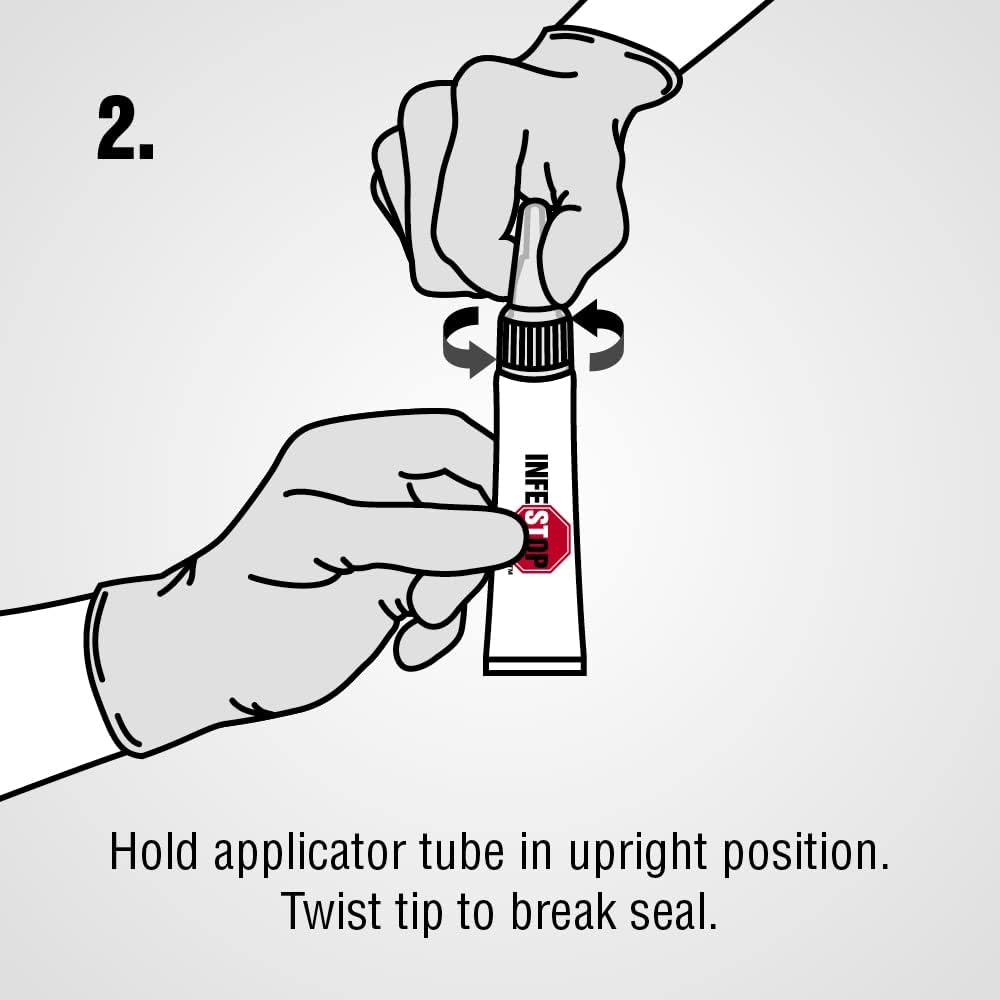 2.

INFESTOP™

Hold applicator tube in upright position.
Twist tip to break seal.