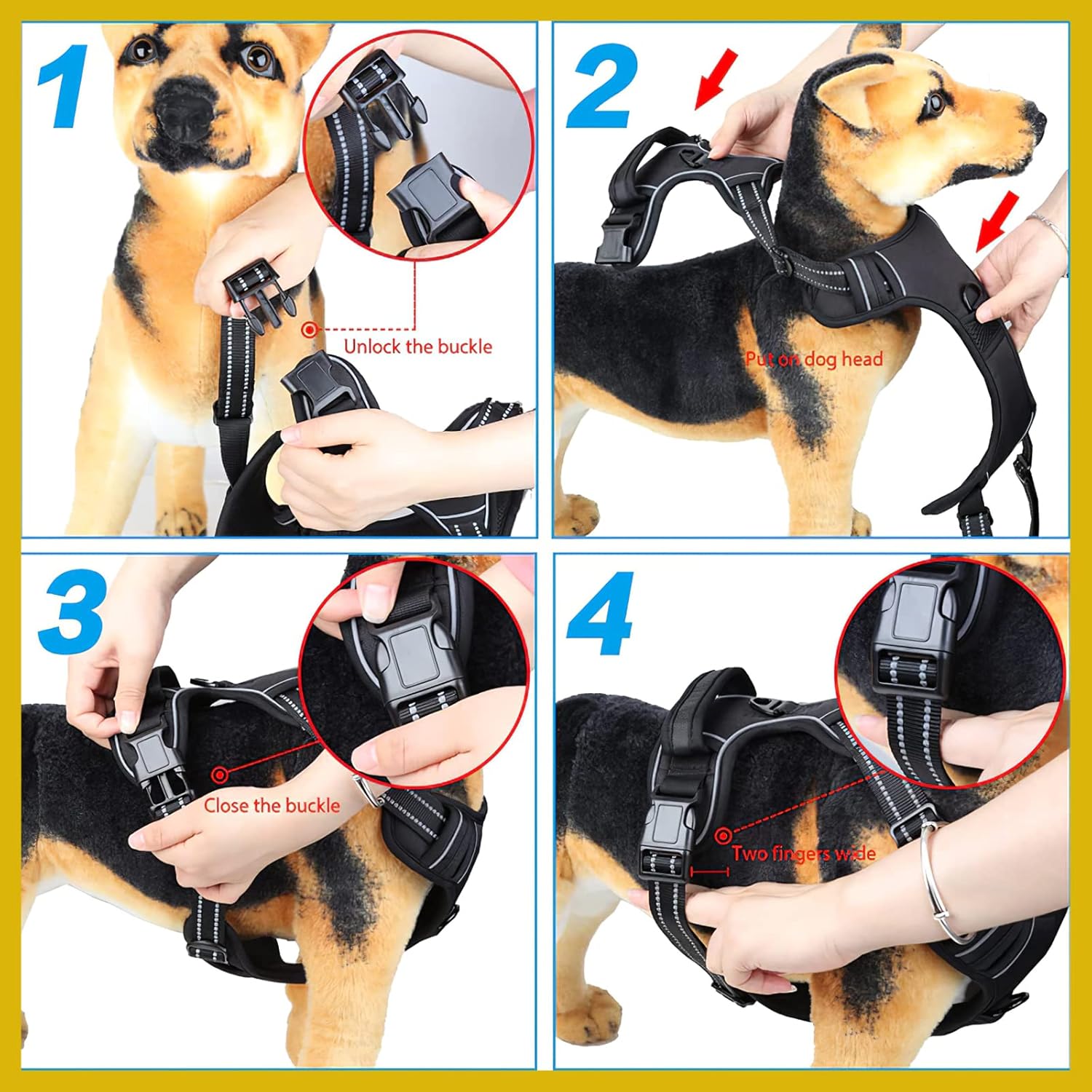 1

Unlock the buckle

2

Put on dog head

3

Close the buckle

4

Two fingers wide