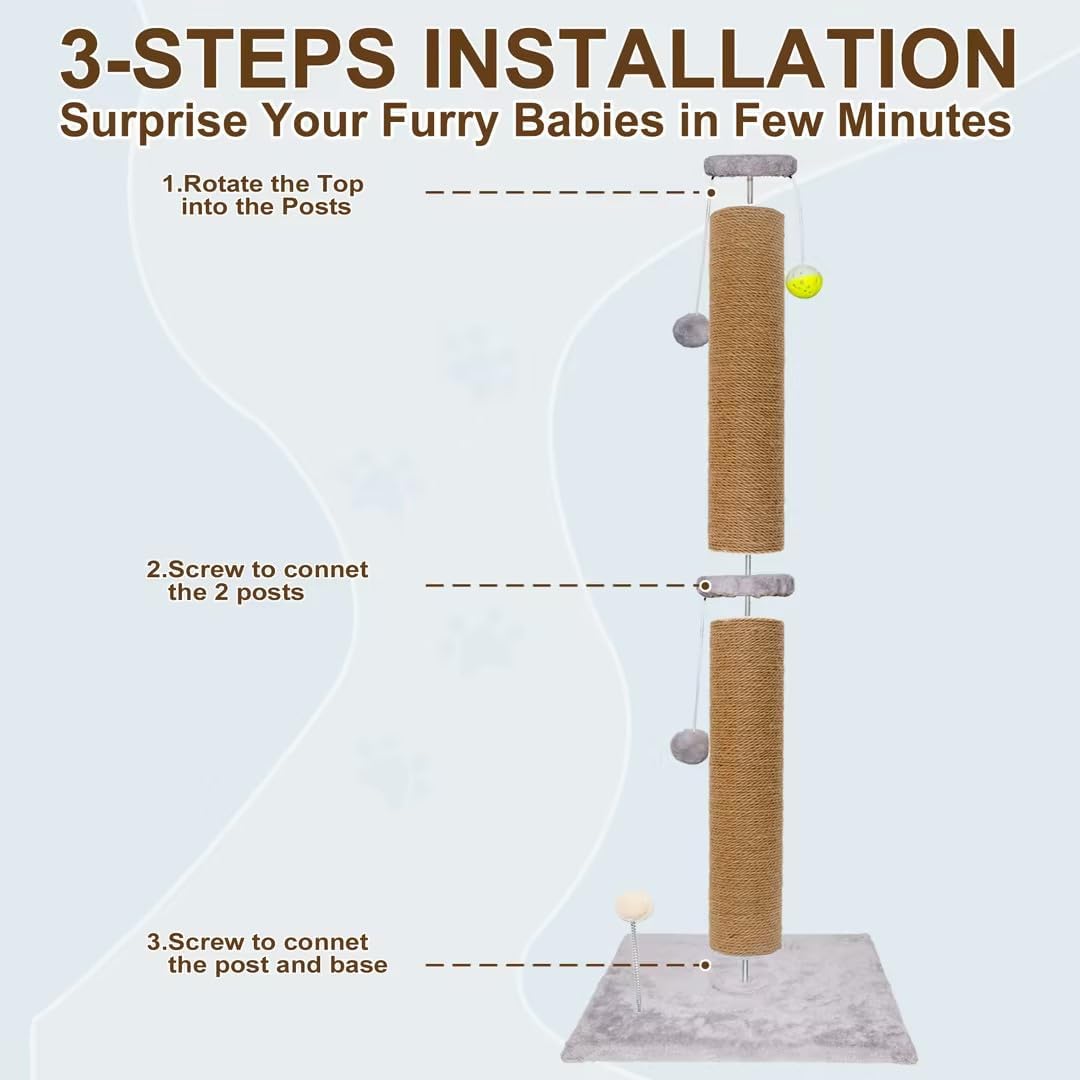 3-STEPS INSTALLATION
Surprise Your Furry Babies in Few Minutes

1.Rotate the Top into the Posts

2.Screw to connet the 2 posts

3.Screw to connet the post and base