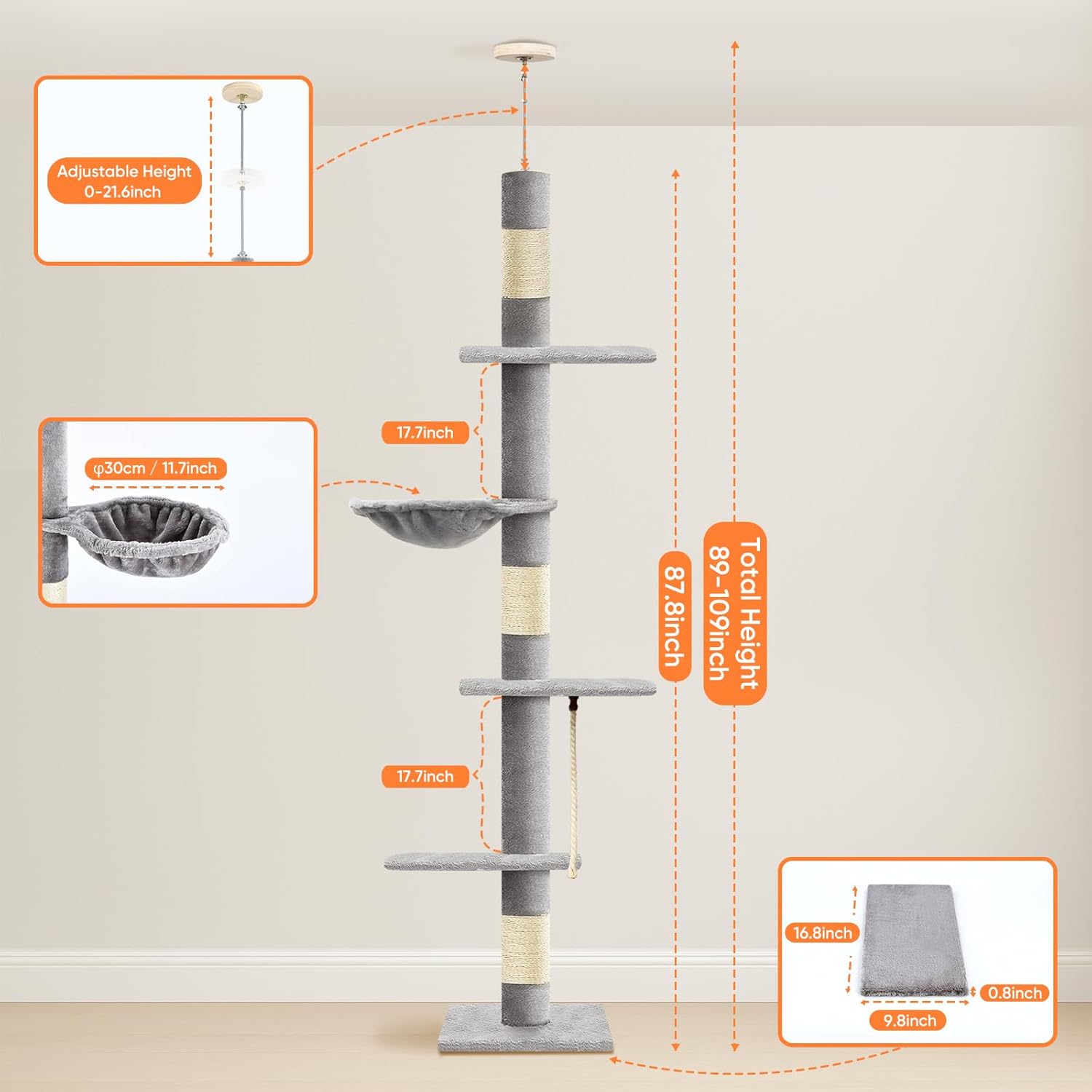 Adjustable Height
0-21.6inch

φ30cm / 11.7inch

17.7inch

17.7inch

87.8inch

Total Height
89-109inch

16.8inch

0.8inch

9.8inch