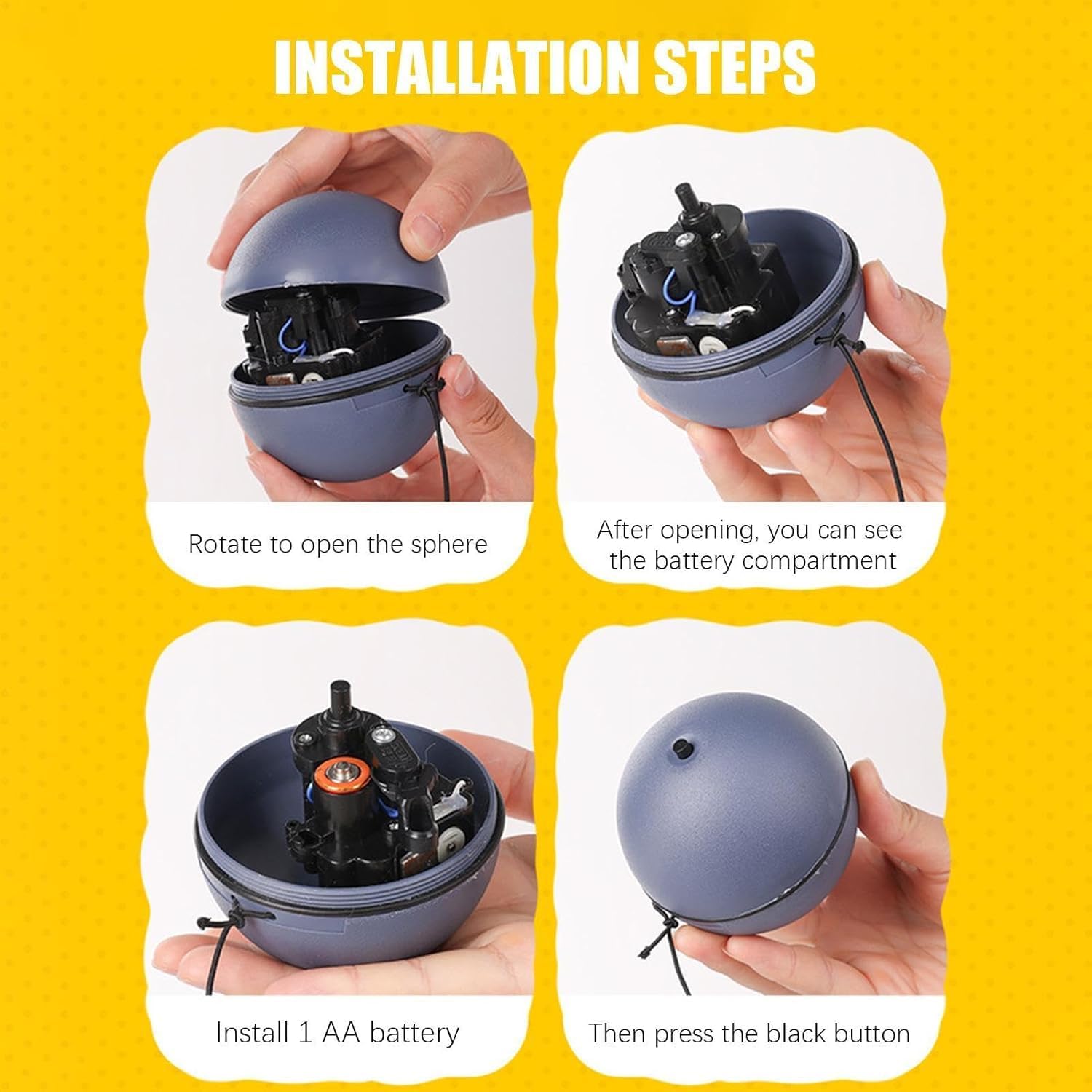 INSTALLATION STEPS

Rotate to open the sphere

After opening, you can see the battery compartment

Install 1 AA battery

Then press the black button