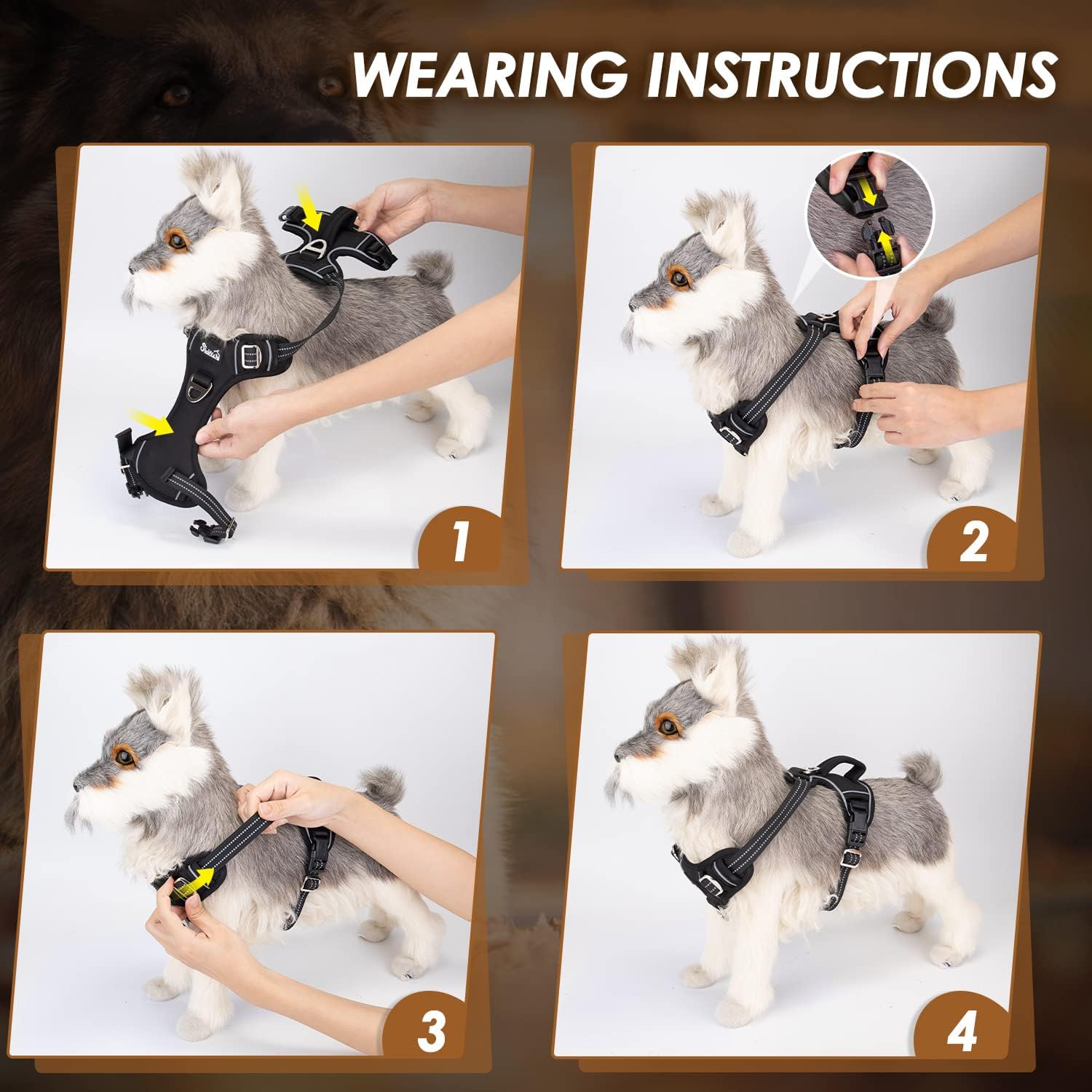 WEARING INSTRUCTIONS

1

2

3

4