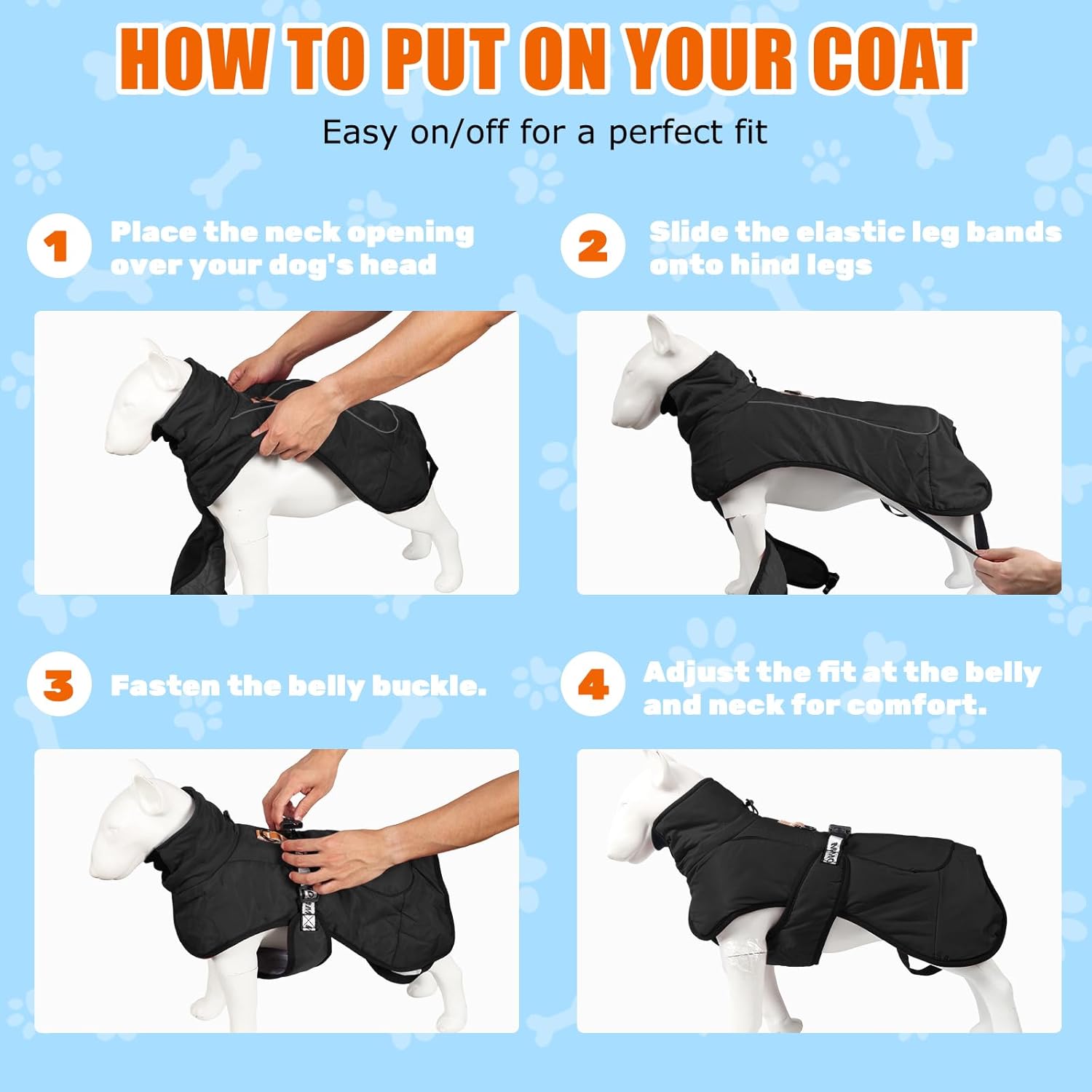 HOW TO PUT ON YOUR COAT

Easy on/off for a perfect fit

1 Place the neck opening over your dog's head

2 Slide the elastic leg bands onto hind legs

3 Fasten the belly buckle.

4 Adjust the fit at the belly and neck for comfort.