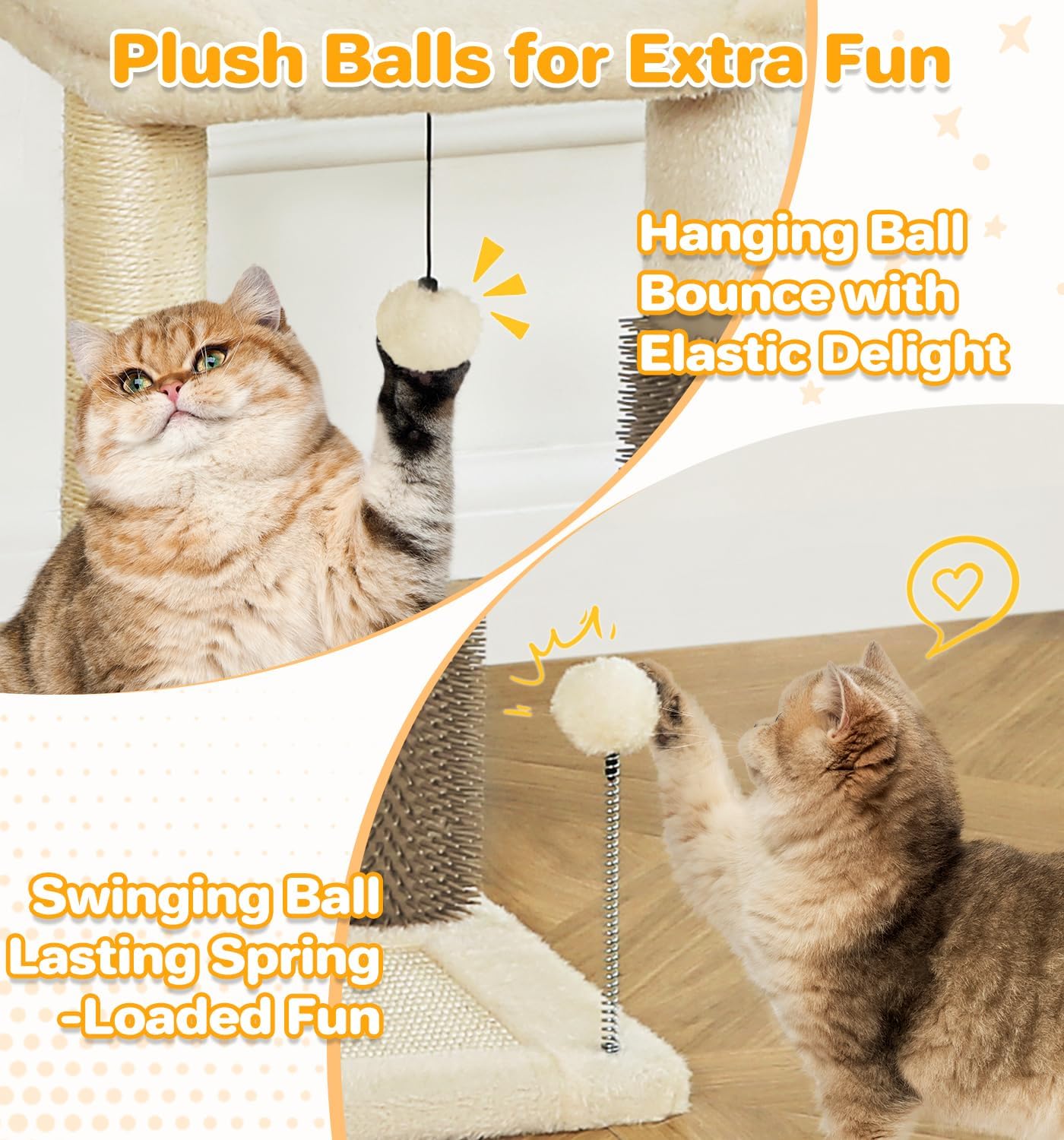 Plush Balls for Extra Fun

Hanging Ball Bounce with Elastic Delight

Swinging Ball Lasting Spring -Loaded Fun