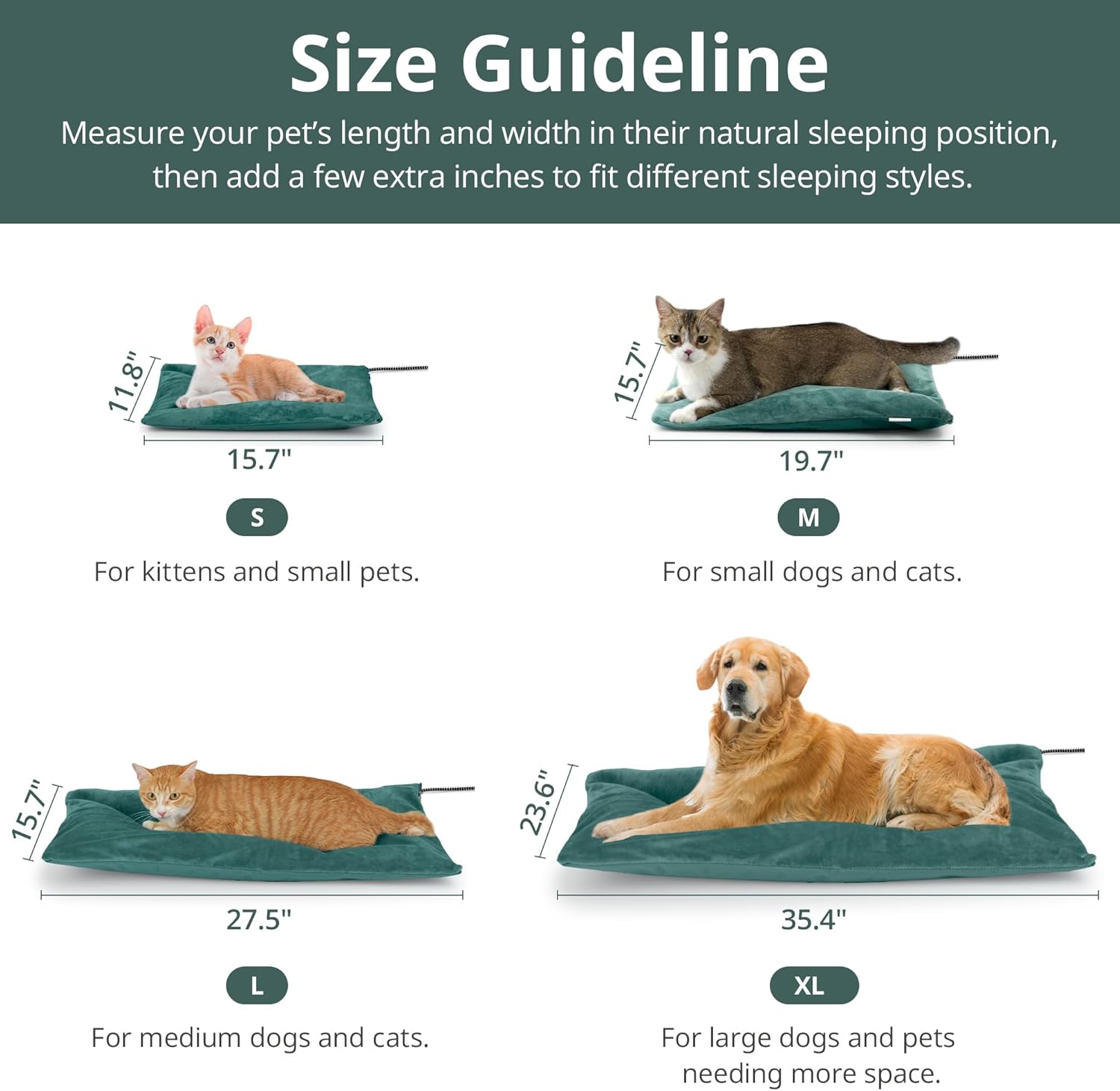 Size Guideline

Measure your pet's length and width in their natural sleeping position, then add a few extra inches to fit different sleeping styles.

11.8"

15.7"

S

For kittens and small pets.

15.7"

19.7"

M

For small dogs and cats.

15.7"

27.5"

L

For medium dogs and cats.

23.6"

35.4"

XL

For large dogs and pets needing more space.