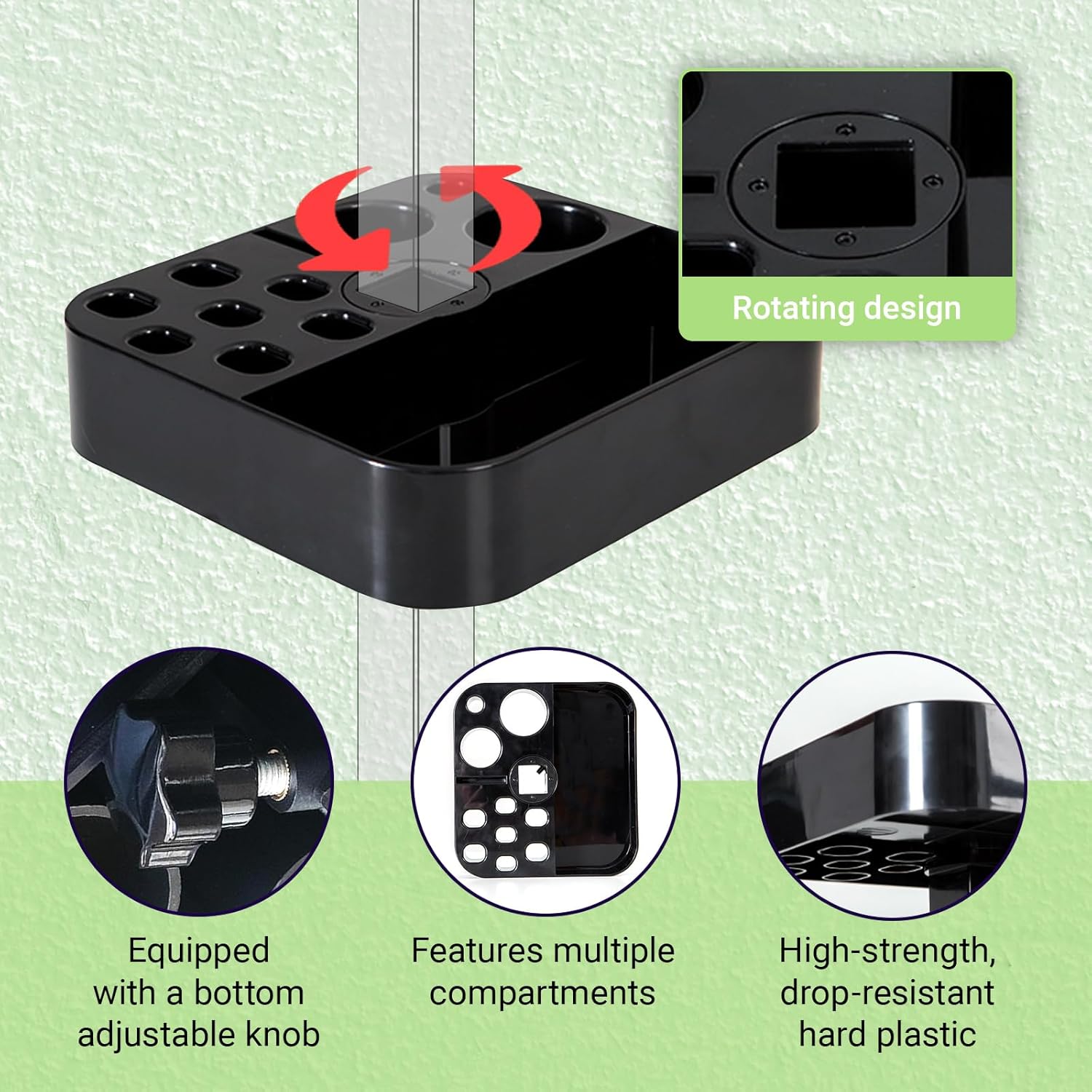 Rotating design

Equipped with a bottom adjustable knob

Features multiple compartments

High-strength, drop-resistant hard plastic