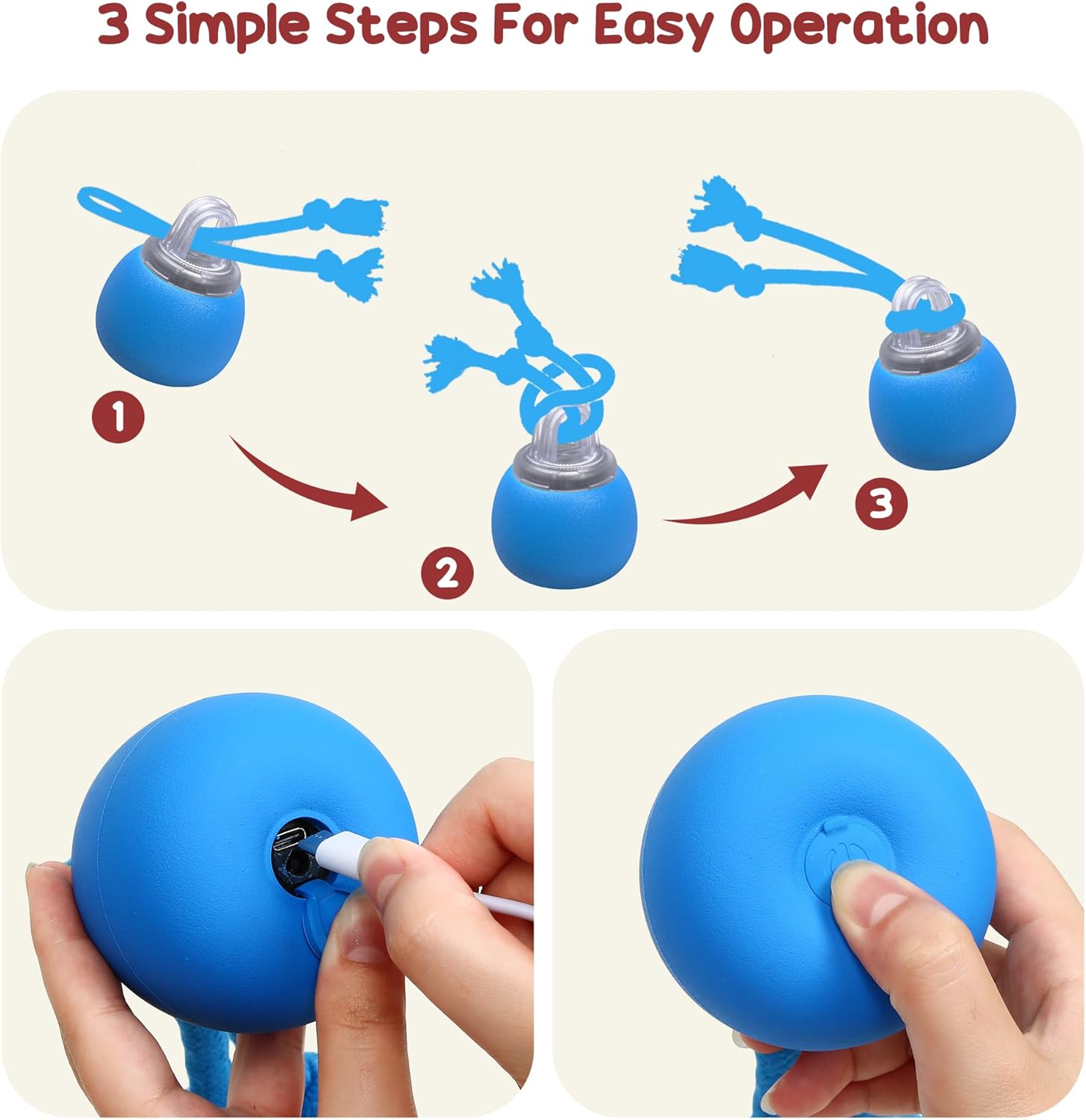 3 Simple Steps For Easy Operation

1

2

3