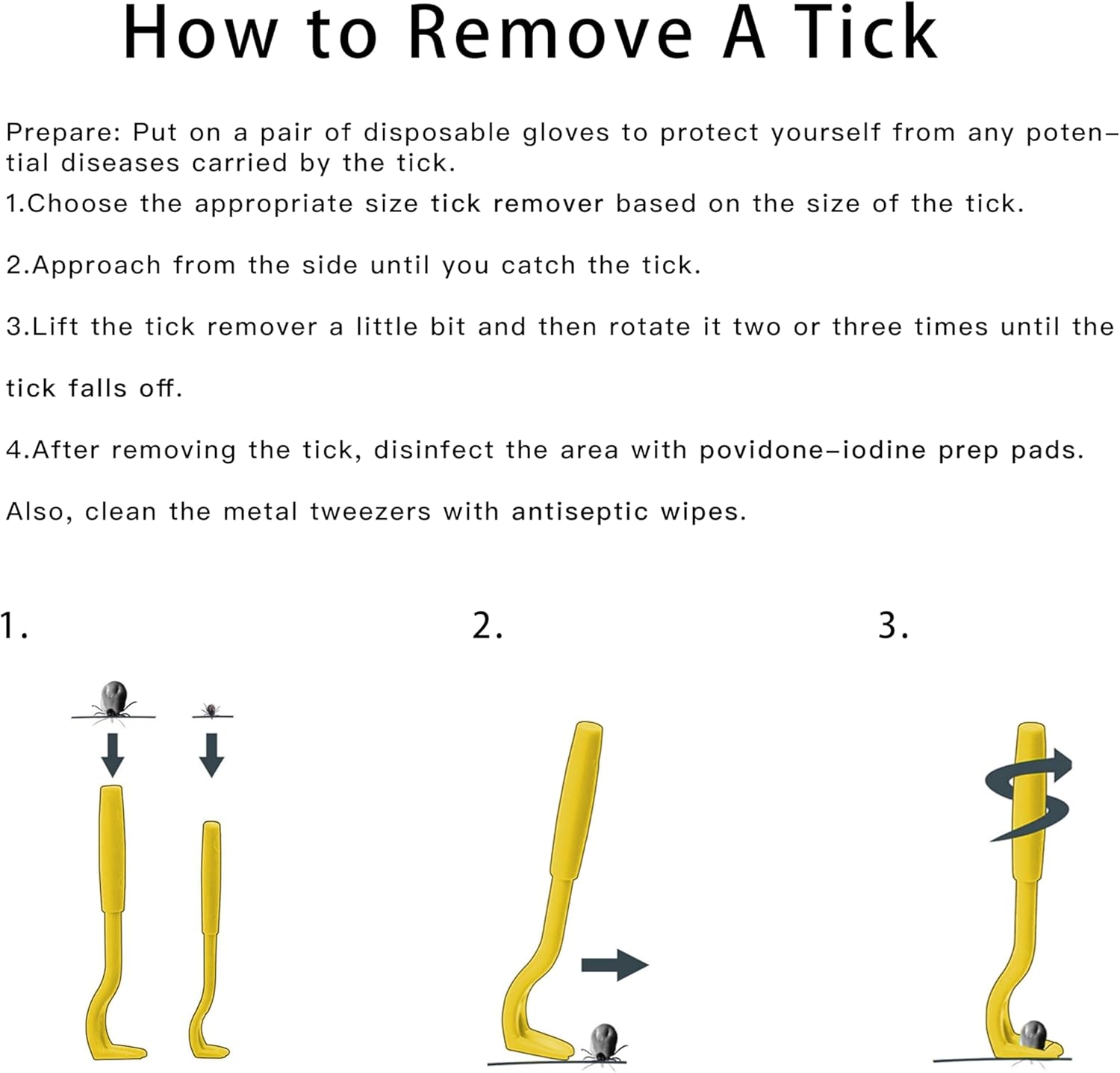 How to Remove A Tick

Prepare: Put on a pair of disposable gloves to protect yourself from any potential diseases carried by the tick.

1.Choose the appropriate size tick remover based on the size of the tick.

2.Approach from the side until you catch the tick.

3.Lift the tick remover a little bit and then rotate it two or three times until the tick falls off.

4.After removing the tick, disinfect the area with povidone-iodine prep pads.

Also, clean the metal tweezers with antiseptic wipes.

1.

2.

3.