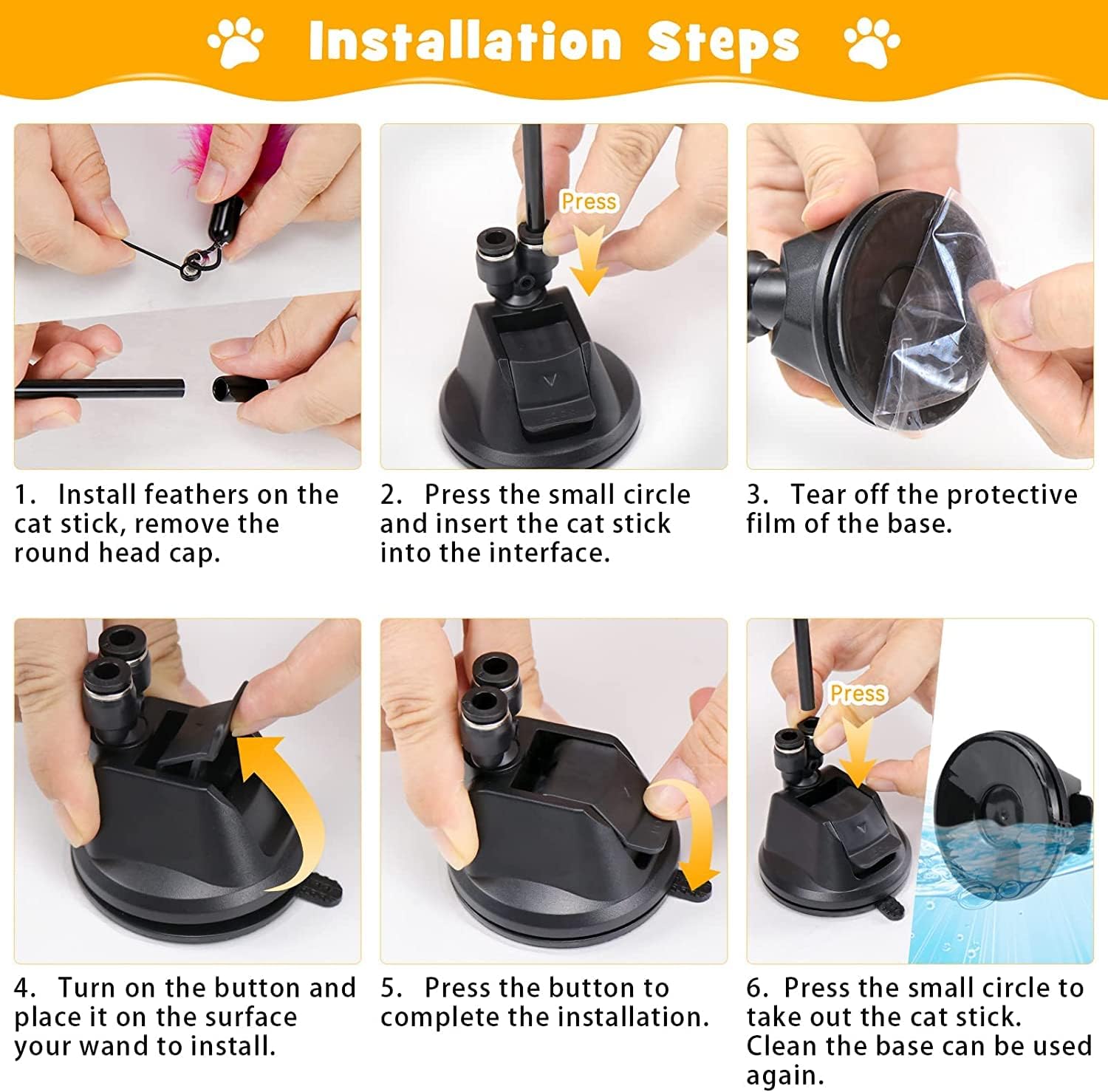 Installation Steps

Press

1. Install feathers on the cat stick, remove the round head cap.

2. Press the small circle and insert the cat stick into the interface.

3. Tear off the protective film of the base.

Press

4. Turn on the button and place it on the surface your wand to install.

5. Press the button to complete the installation.

6. Press the small circle to take out the cat stick. Clean the base can be used again.