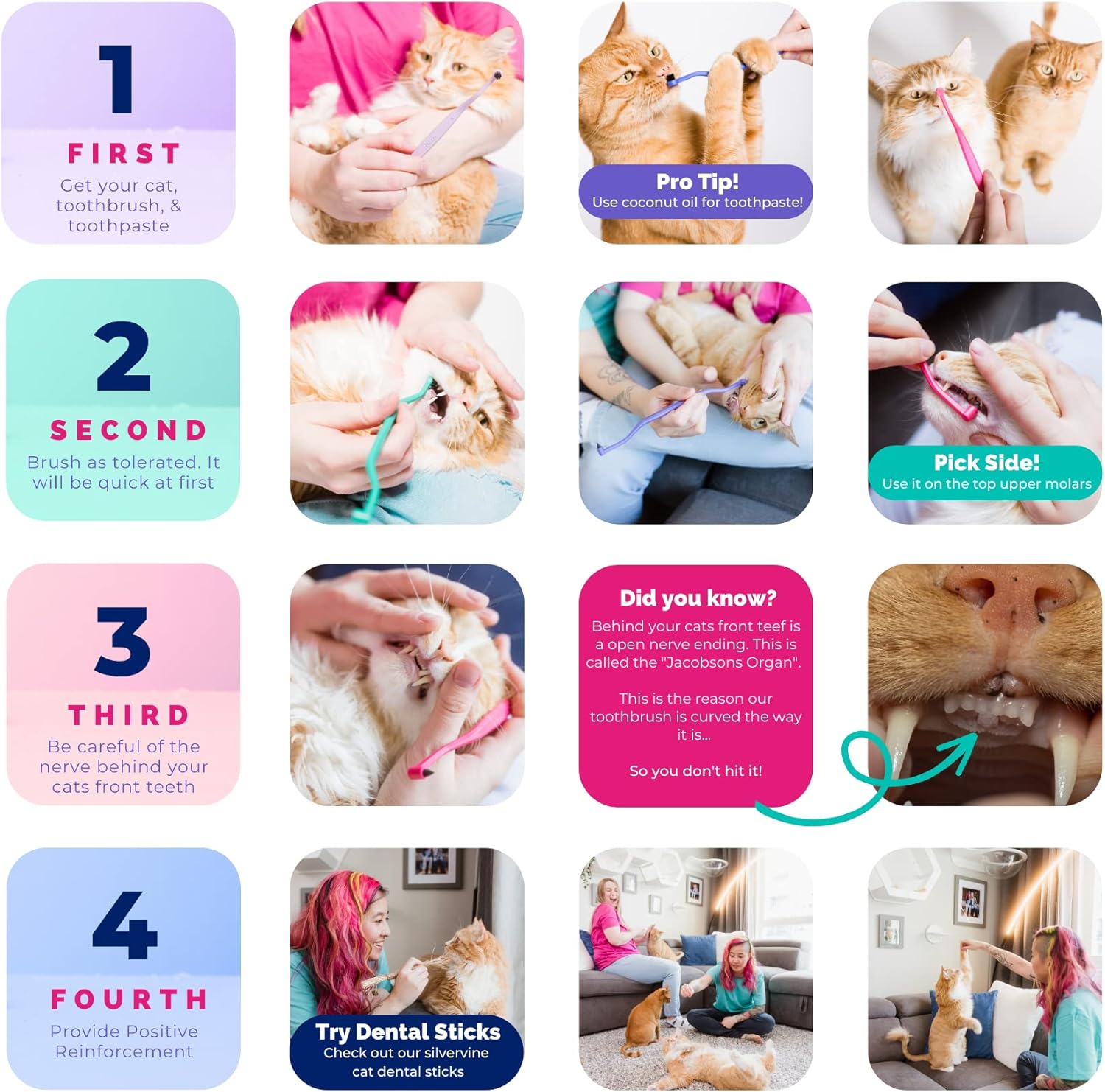 1
FIRST
Get your cat, toothbrush, & toothpaste

Pro Tip!
Use coconut oil for toothpaste!

2
SECOND
Brush as tolerated. It will be quick at first

Pick Side!
Use it on the top upper molars

3
THIRD
Be careful of the nerve behind your cats front teeth

Did you know?
Behind your cats front teef is a open nerve ending. This is called the "Jacobsons Organ".

This is the reason our toothbrush is curved the way it is...

So you don't hit it!

4
FOURTH
Provide Positive Reinforcement

Try Dental Sticks
Check out our silvervine cat dental sticks