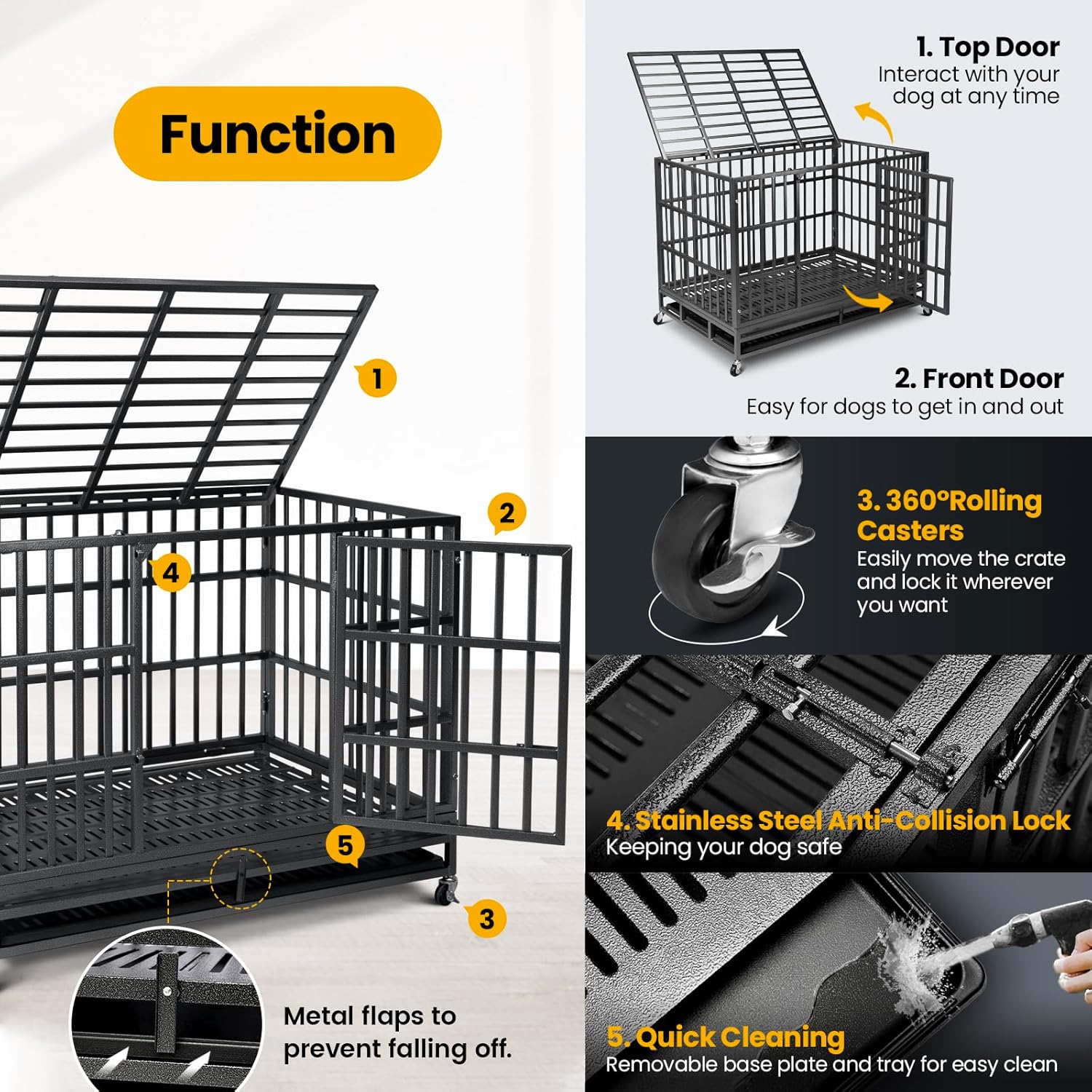 Function

1
2
4
5
3

Metal flaps to prevent falling off.

1. Top Door
Interact with your dog at any time

2. Front Door
Easy for dogs to get in and out

3. 360°Rolling Casters
Easily move the crate and lock it wherever you want

4. Stainless Steel Anti-Collision Lock
Keeping your dog safe

5. Quick Cleaning
Removable base plate and tray for easy clean