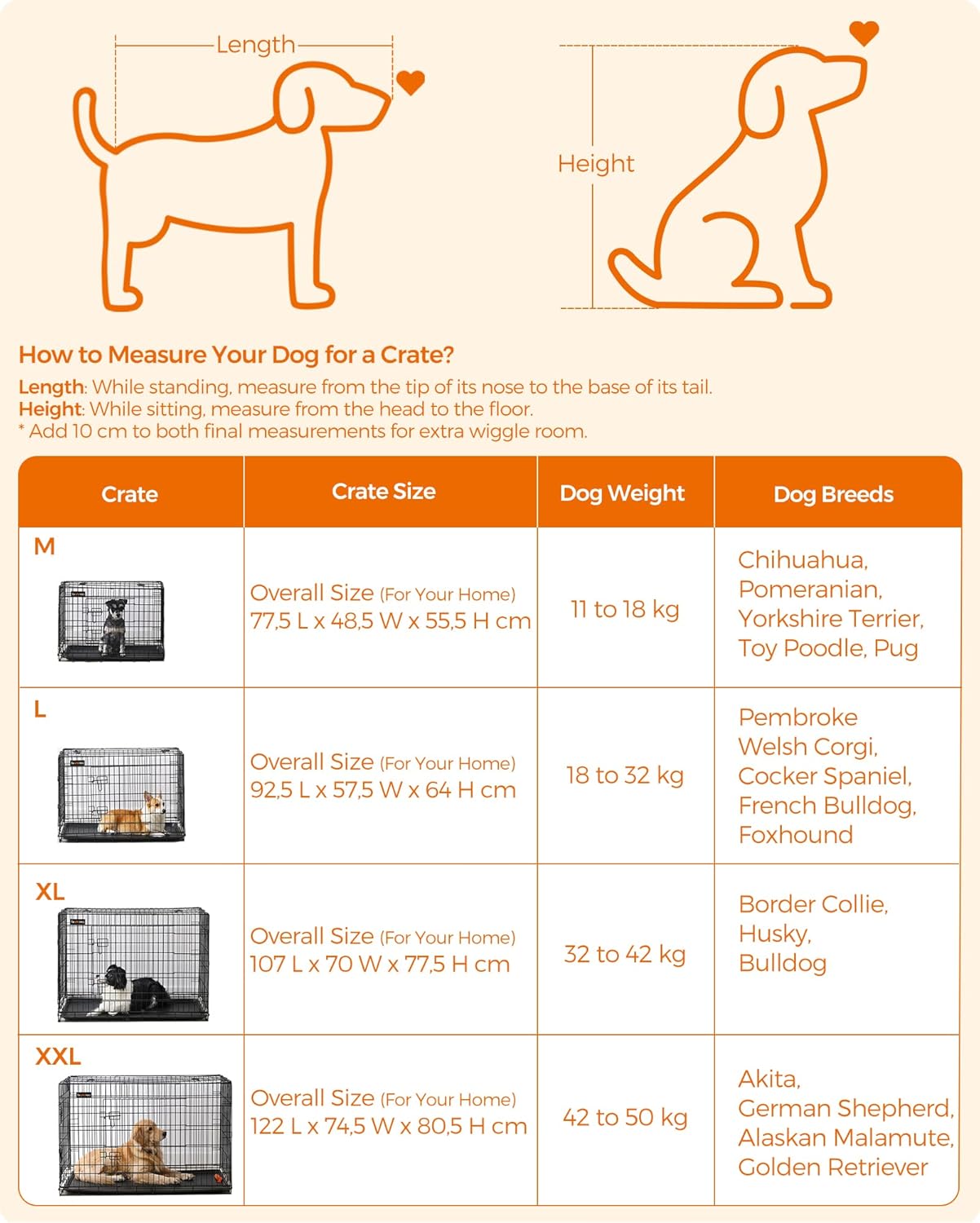 Length

Height

How to Measure Your Dog for a Crate?

Length: While standing, measure from the tip of its nose to the base of its tail.
Height: While sitting, measure from the head to the floor.
* Add 10 cm to both final measurements for extra wiggle room.

| Crate | Crate Size | Dog Weight | Dog Breeds |
|---|---|---|---|
| M | Overall Size (For Your Home) 77,5 L x 48,5 W x 55,5 H cm | 11 to 18 kg | Chihuahua, Pomeranian, Yorkshire Terrier, Toy Poodle, Pug |
| L | Overall Size (For Your Home) 92,5 L x 57,5 W x 64 H cm | 18 to 32 kg | Pembroke Welsh Corgi, Cocker Spaniel, French Bulldog, Foxhound |
| XL | Overall Size (For Your Home) 107 L x 70 W x 77,5 H cm | 32 to 42 kg | Border Collie, Husky, Bulldog |
| XXL | Overall Size (For Your Home) 122 L x 74,5 W x 80,5 H cm | 42 to 50 kg | Akita, German Shepherd, Alaskan Malamute, Golden Retriever |