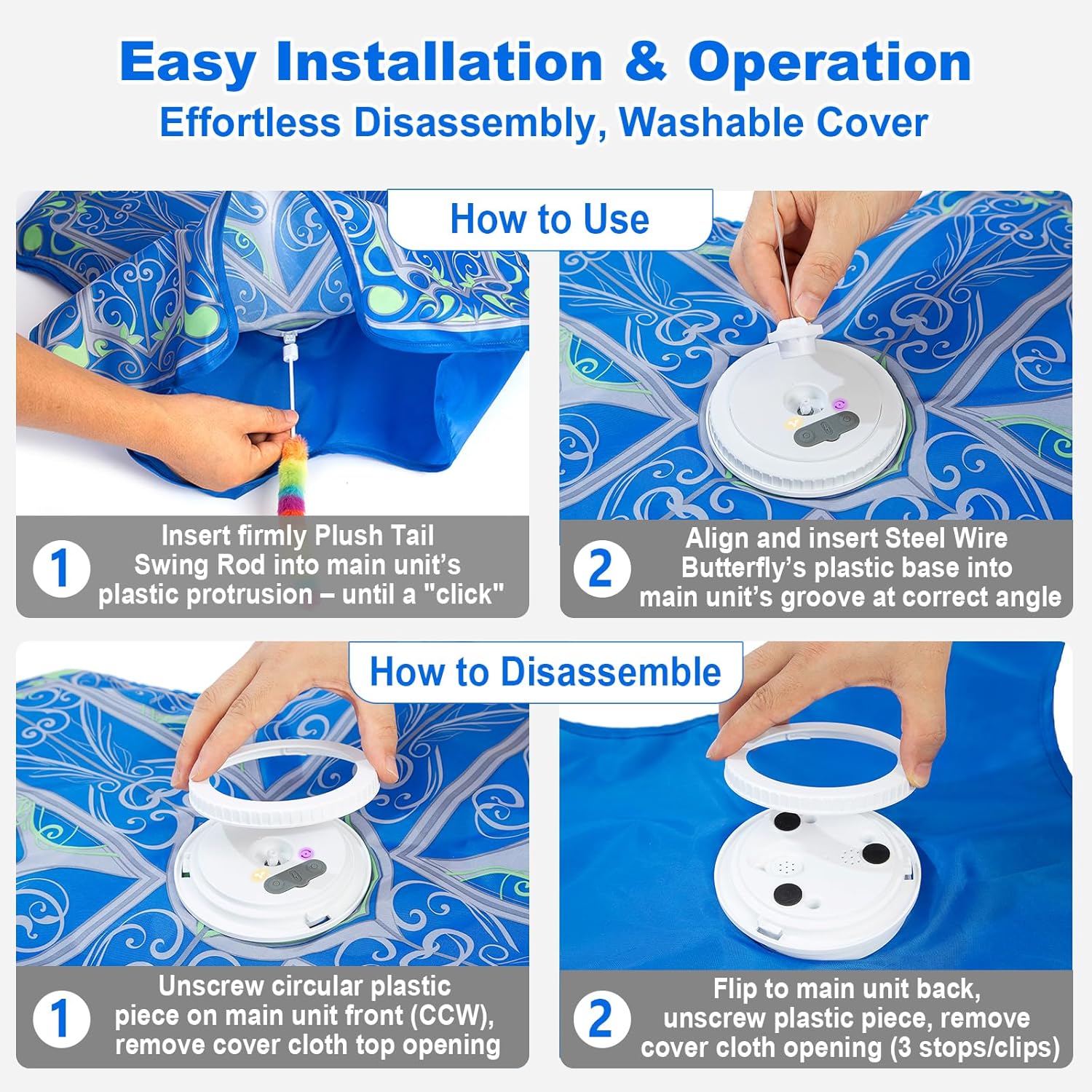 Easy Installation & Operation
Effortless Disassembly, Washable Cover

How to Use

1 Insert firmly Plush Tail Swing Rod into main unit's plastic protrusion – until a "click"

2 Align and insert Steel Wire Butterfly's plastic base into main unit's groove at correct angle

How to Disassemble

1 Unscrew circular plastic piece on main unit front (CCW), remove cover cloth top opening

2 Flip to main unit back, unscrew plastic piece, remove cover cloth opening (3 stops/clips)