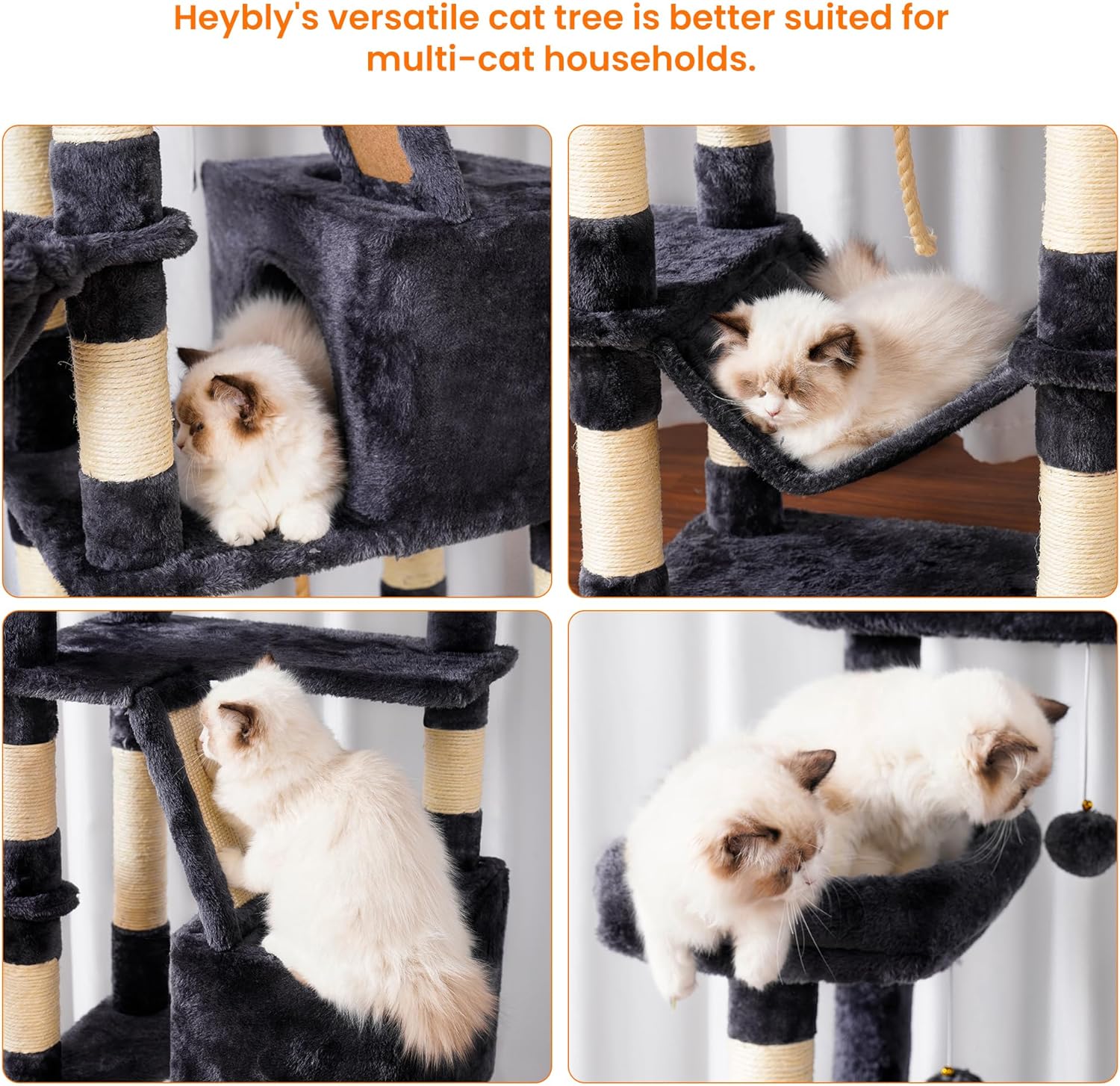 Heybly's versatile cat tree is better suited for multi-cat households.