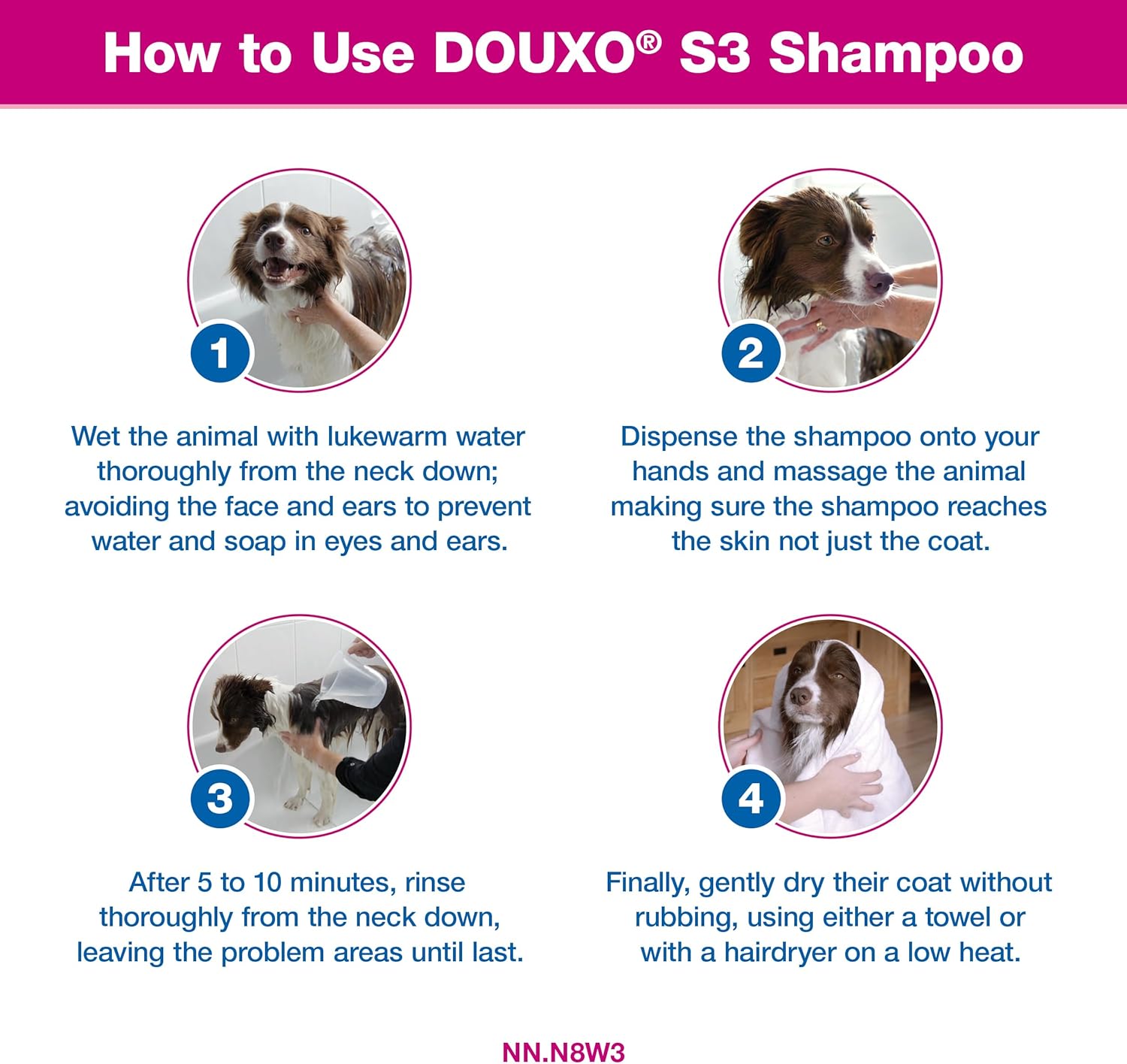 How to Use DOUXO® S3 Shampoo

1

Wet the animal with lukewarm water thoroughly from the neck down; avoiding the face and ears to prevent water and soap in eyes and ears.

2

Dispense the shampoo onto your hands and massage the animal making sure the shampoo reaches the skin not just the coat.

3

After 5 to 10 minutes, rinse thoroughly from the neck down, leaving the problem areas until last.

4

Finally, gently dry their coat without rubbing, using either a towel or with a hairdryer on a low heat.

NN.N8W3