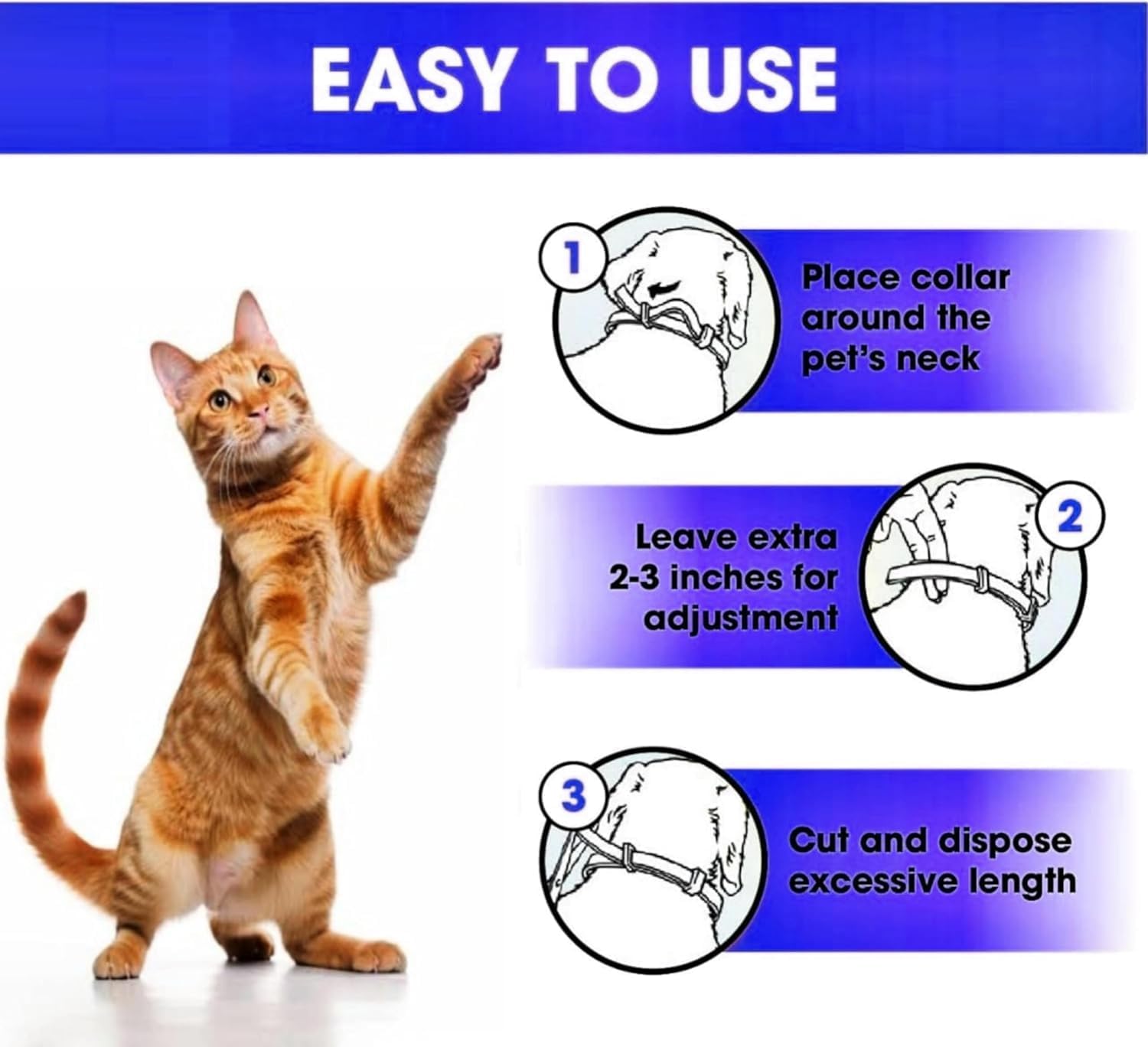 EASY TO USE

1

Place collar around the pet's neck

Leave extra 2-3 inches for adjustment

2

3

Cut and dispose excessive length