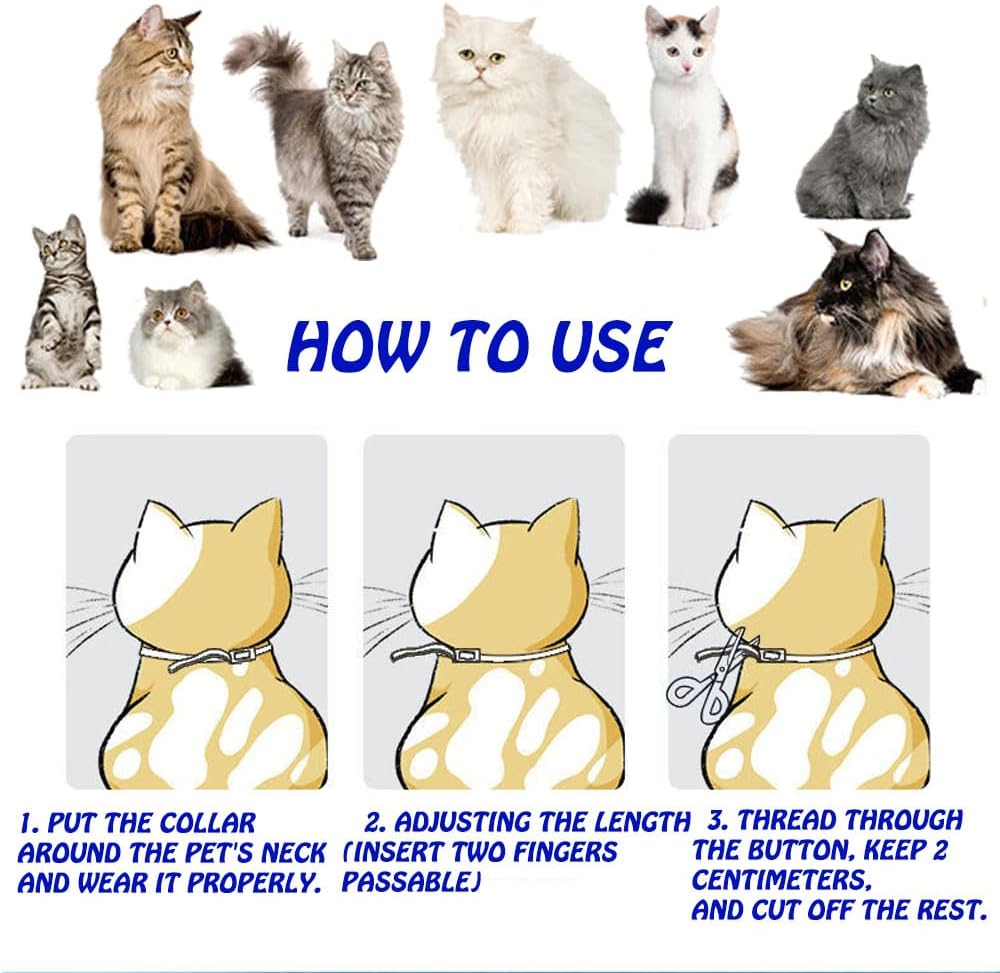 HOW TO USE

1. PUT THE COLLAR AROUND THE PET'S NECK AND WEAR IT PROPERLY.

2. ADJUSTING THE LENGTH (INSERT TWO FINGERS PASSABLE)

3. THREAD THROUGH THE BUTTON, KEEP 2 CENTIMETERS, AND CUT OFF THE REST.