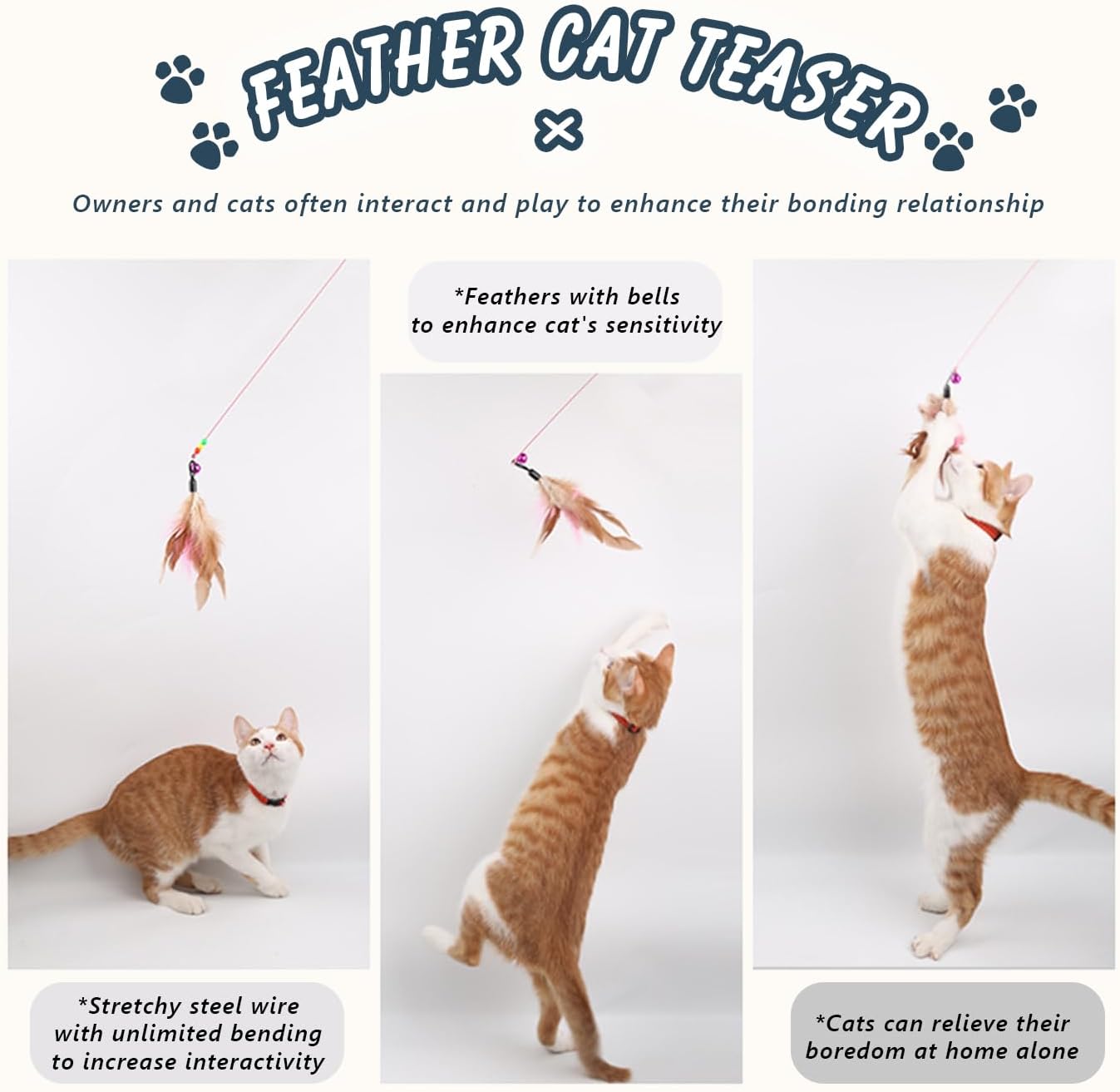 FEATHER CAT TEASER

Owners and cats often interact and play to enhance their bonding relationship

*Feathers with bells to enhance cat's sensitivity

*Stretchy steel wire with unlimited bending to increase interactivity

*Cats can relieve their boredom at home alone