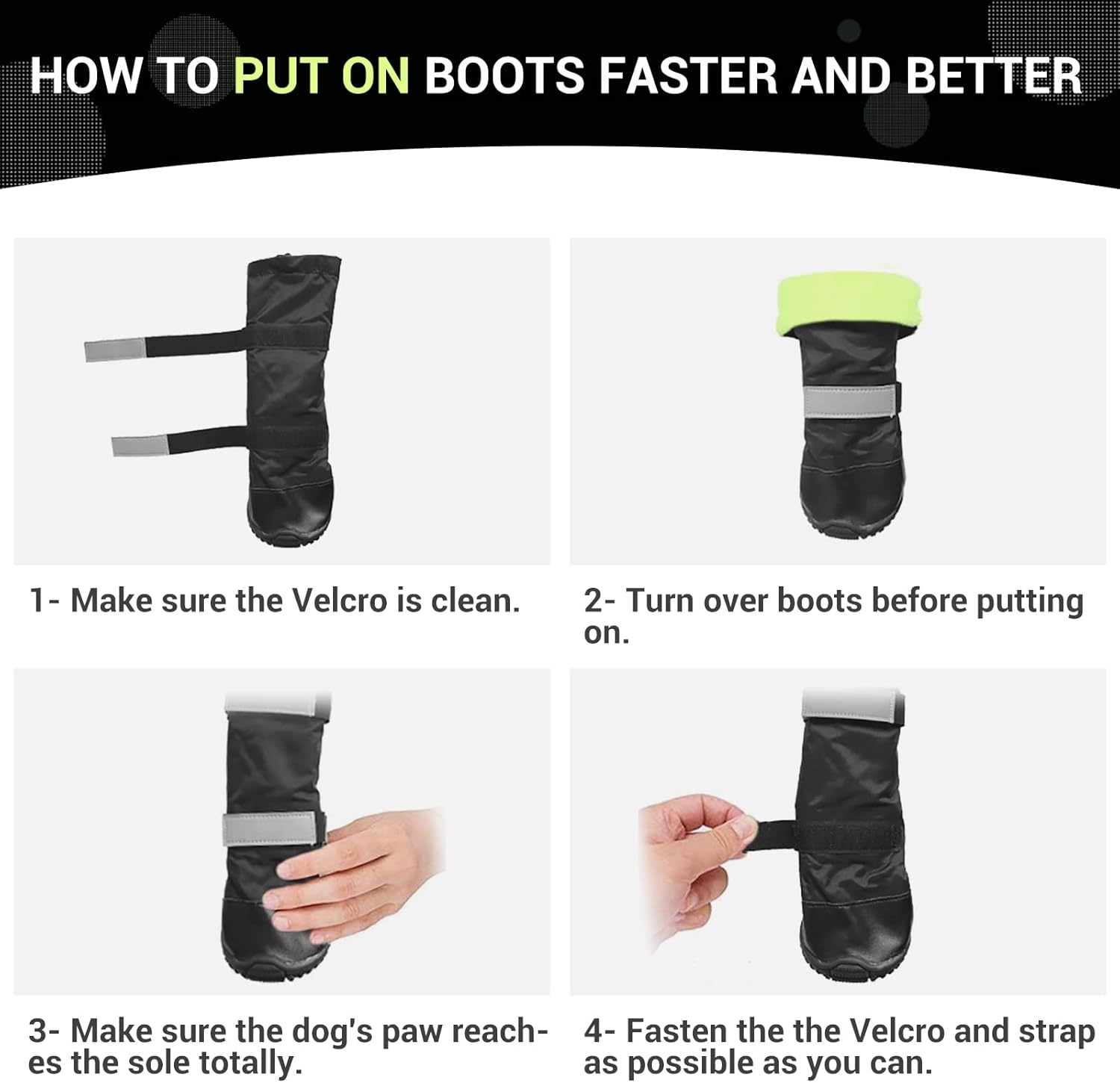 HOW TO PUT ON BOOTS FASTER AND BETTER

1- Make sure the Velcro is clean.

2- Turn over boots before putting on.

3- Make sure the dog's paw reaches the sole totally.

4- Fasten the the Velcro and strap as possible as you can.