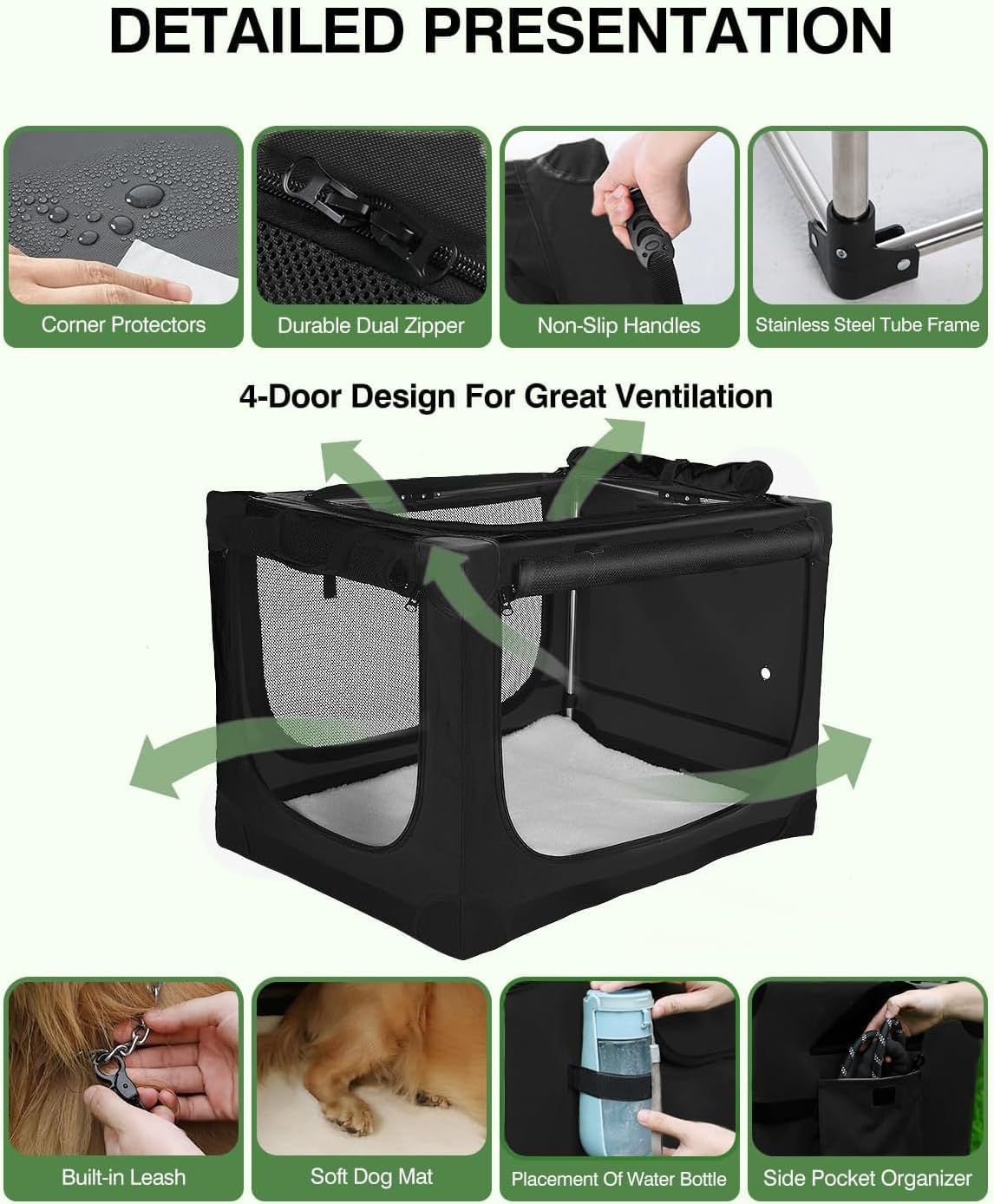 DETAILED PRESENTATION

Corner Protectors

Durable Dual Zipper

Non-Slip Handles

Stainless Steel Tube Frame

4-Door Design For Great Ventilation

Built-in Leash

Soft Dog Mat

Placement Of Water Bottle

Side Pocket Organizer