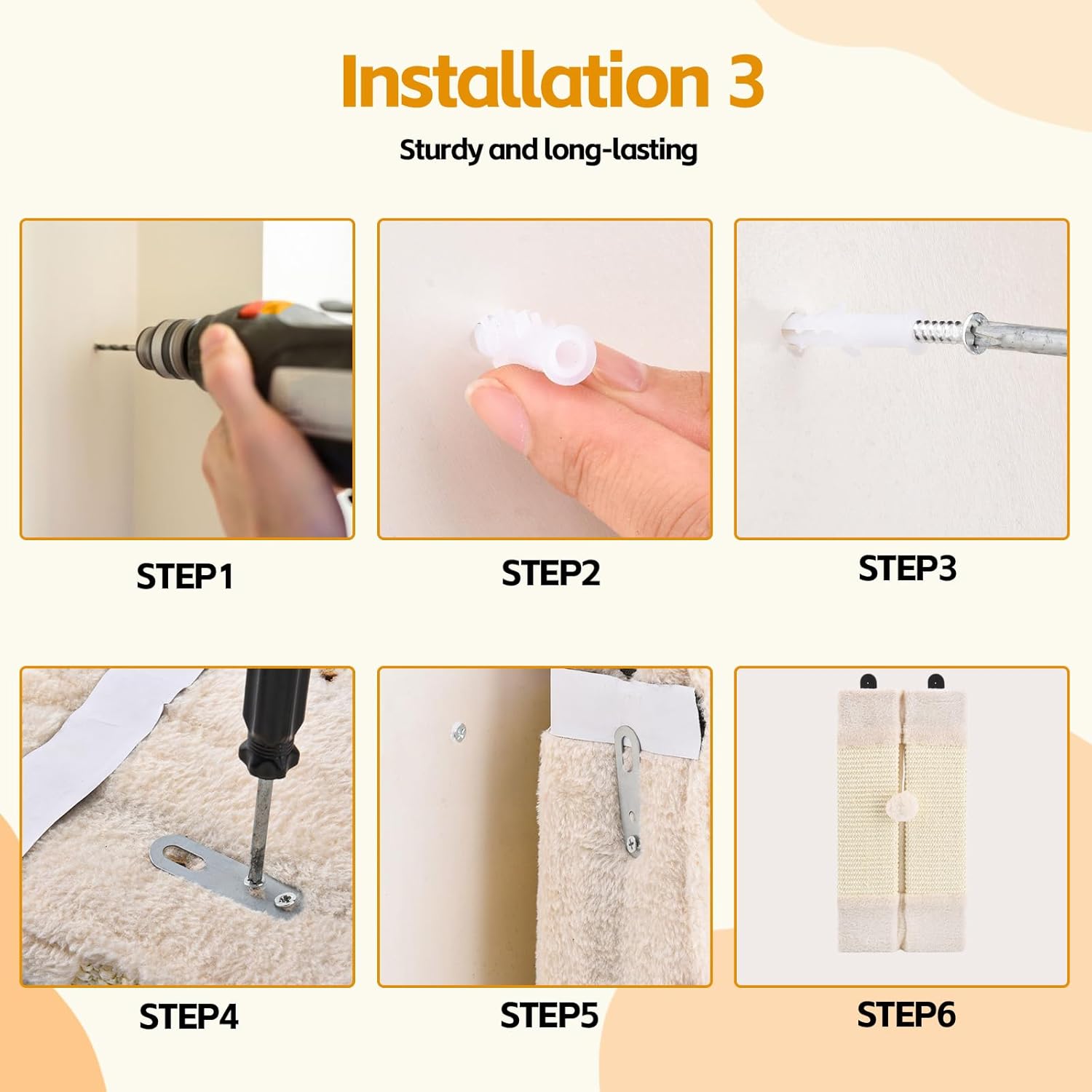 Installation 3

Sturdy and long-lasting

STEP1

STEP2

STEP3

STEP4

STEP5

STEP6