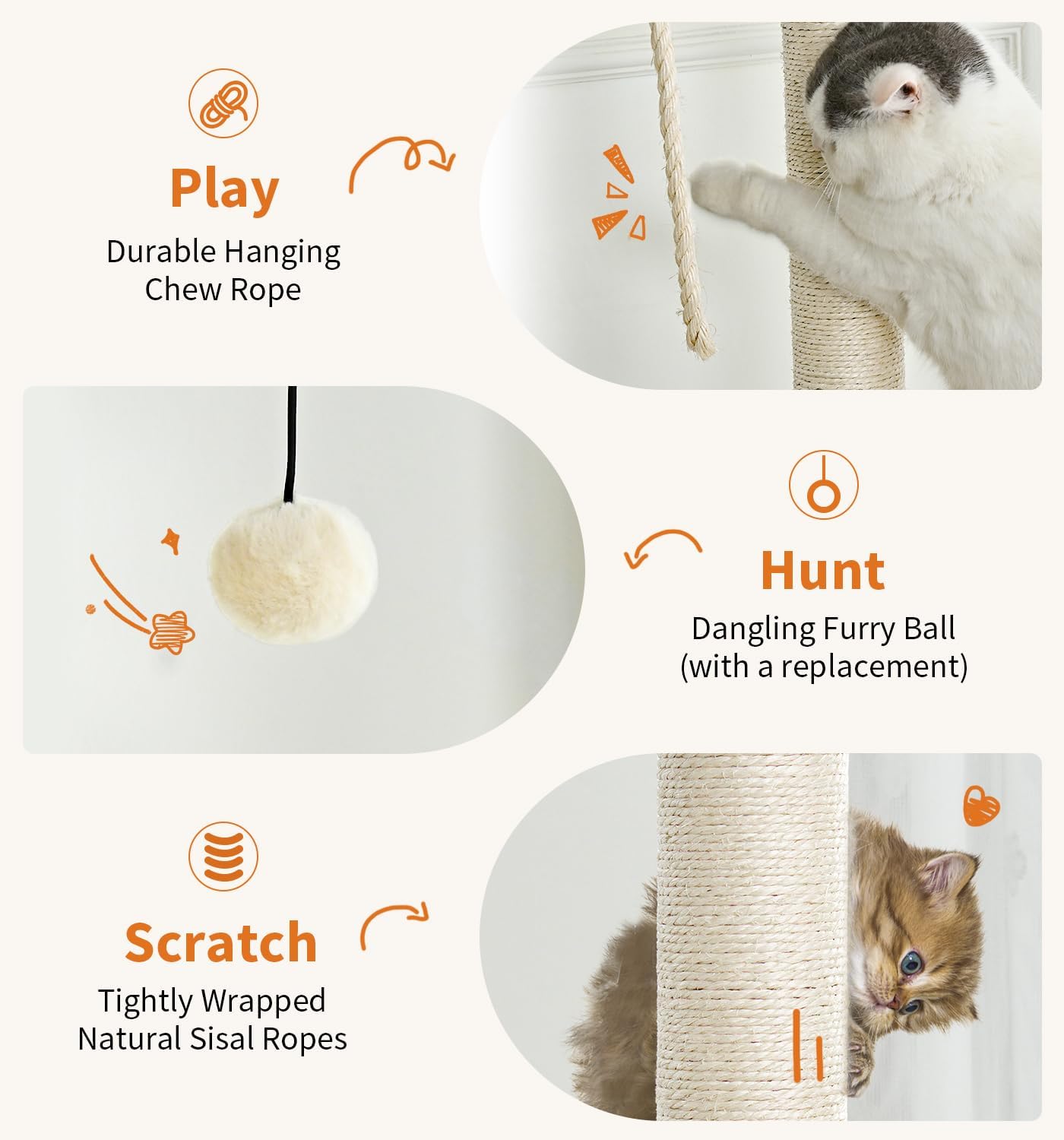 Play
Durable Hanging Chew Rope

Hunt
Dangling Furry Ball (with a replacement)

Scratch
Tightly Wrapped Natural Sisal Ropes