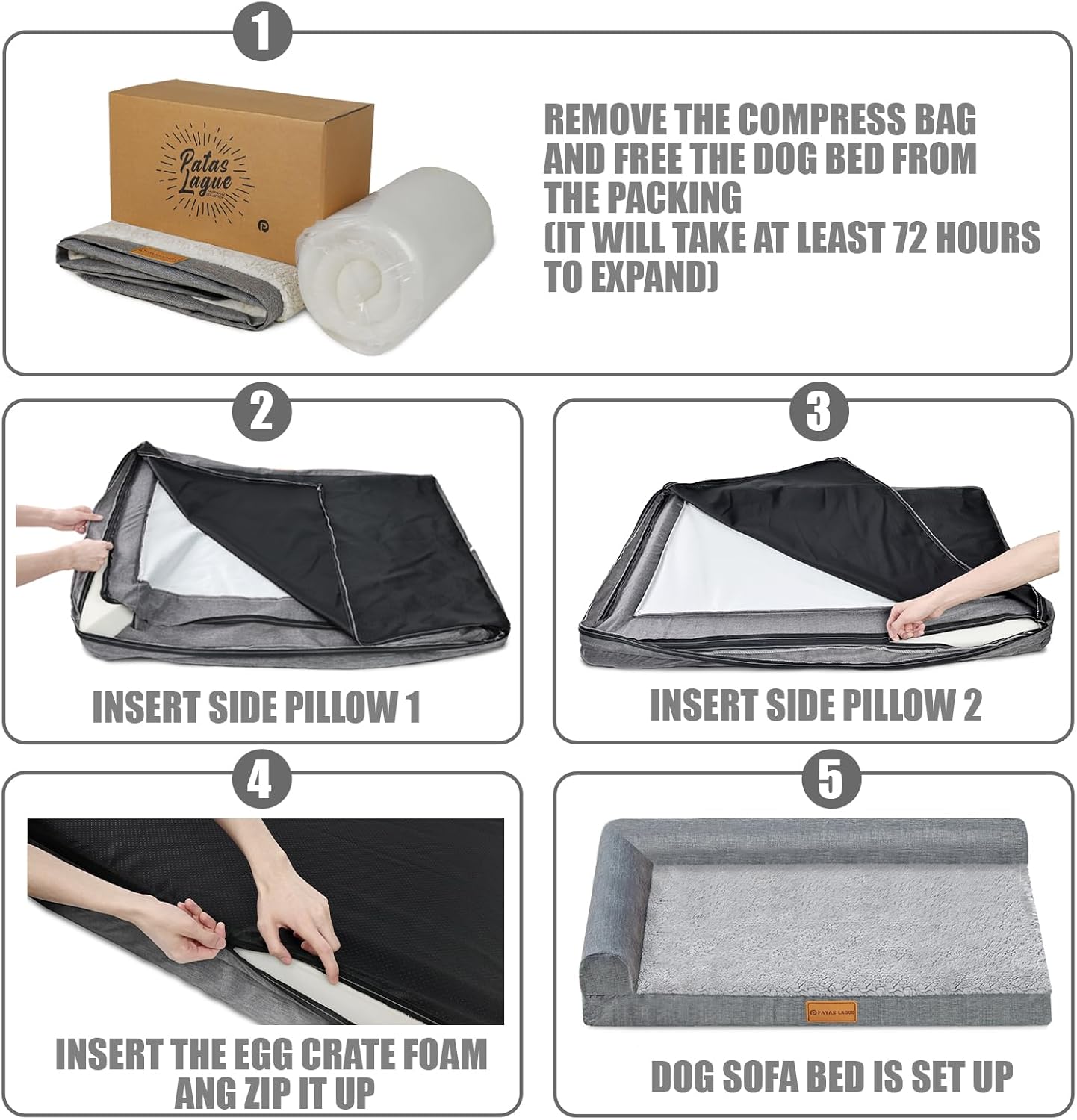 1

Patas Lague

REMOVE THE COMPRESS BAG AND FREE THE DOG BED FROM THE PACKING (IT WILL TAKE AT LEAST 72 HOURS TO EXPAND)

2

INSERT SIDE PILLOW 1

3

INSERT SIDE PILLOW 2

4

INSERT THE EGG CRATE FOAM ANG ZIP IT UP

5

PATAS LAGUE

DOG SOFA BED IS SET UP