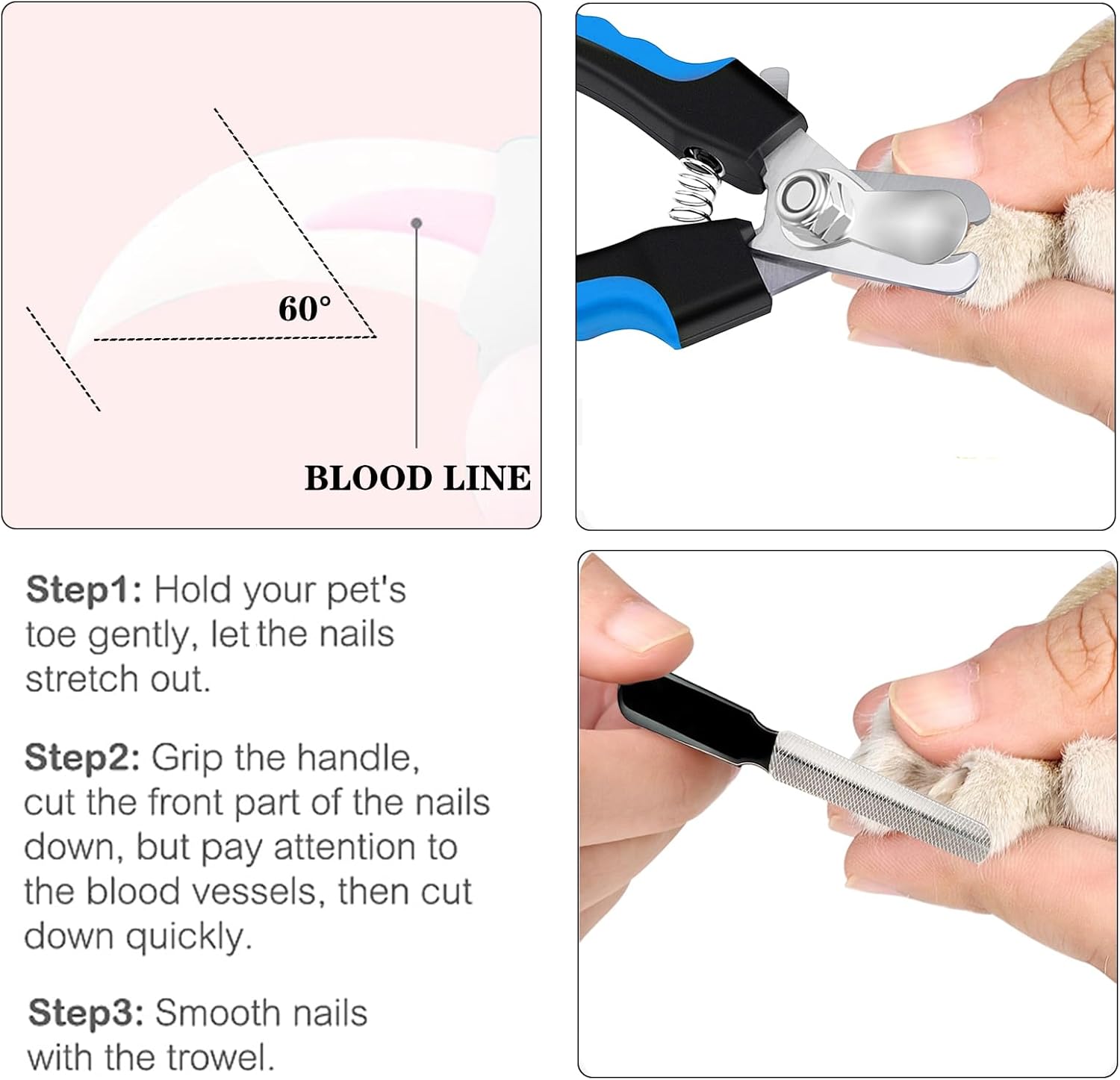 60°

BLOOD LINE

Step1: Hold your pet's toe gently, let the nails stretch out.

Step2: Grip the handle, cut the front part of the nails down, but pay attention to the blood vessels, then cut down quickly.

Step3: Smooth nails with the trowel.