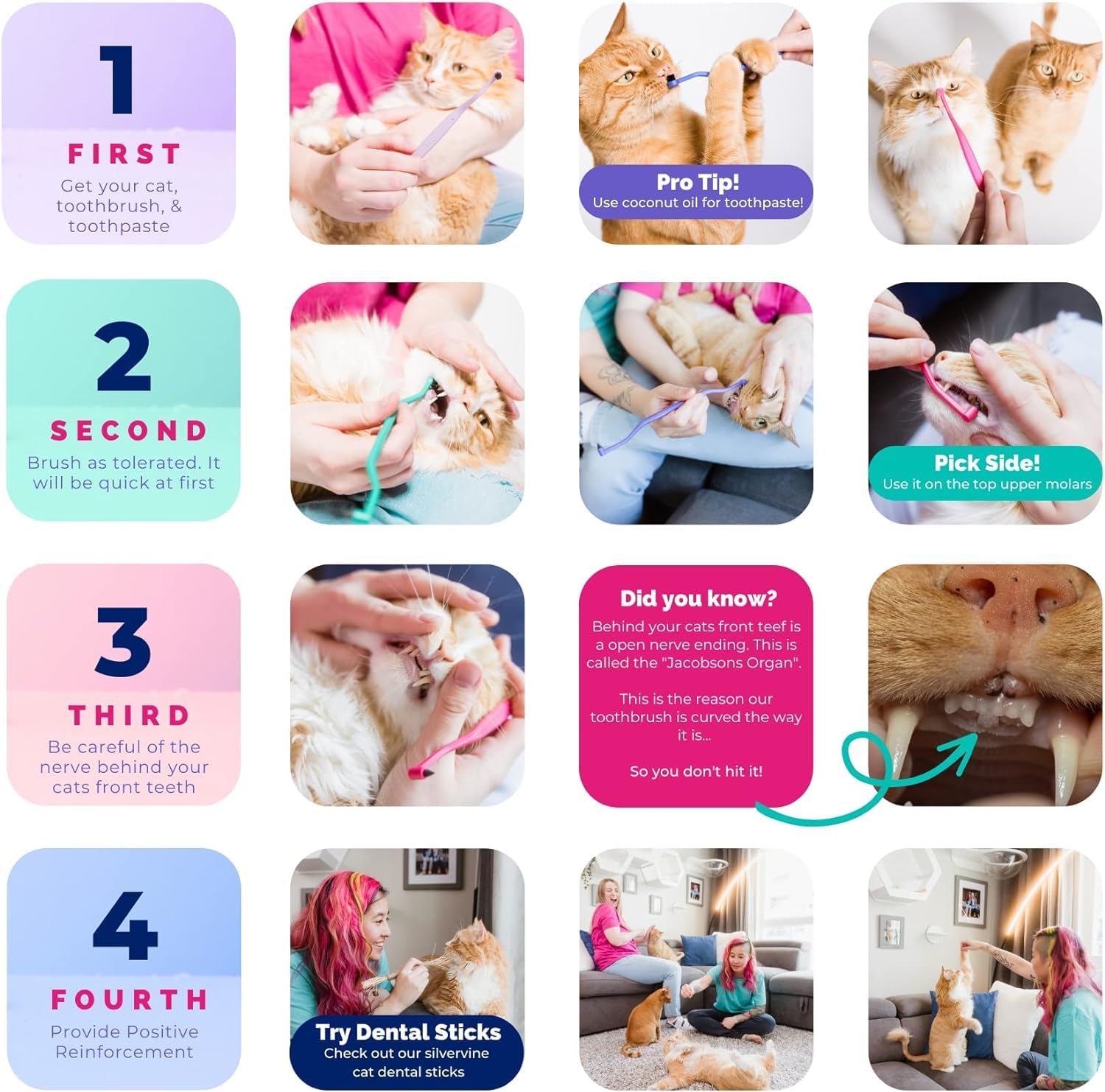 1

FIRST

Get your cat, toothbrush, & toothpaste

Pro Tip!
Use coconut oil for toothpaste!

2

SECOND

Brush as tolerated. It will be quick at first

Pick Side!
Use it on the top upper molars

3

THIRD

Be careful of the nerve behind your cats front teeth

Did you know?

Behind your cats front teef is a open nerve ending. This is called the "Jacobsons Organ".

This is the reason our toothbrush is curved the way it is...

So you don't hit it!

4

FOURTH

Provide Positive Reinforcement

Try Dental Sticks
Check out our silvervine cat dental sticks