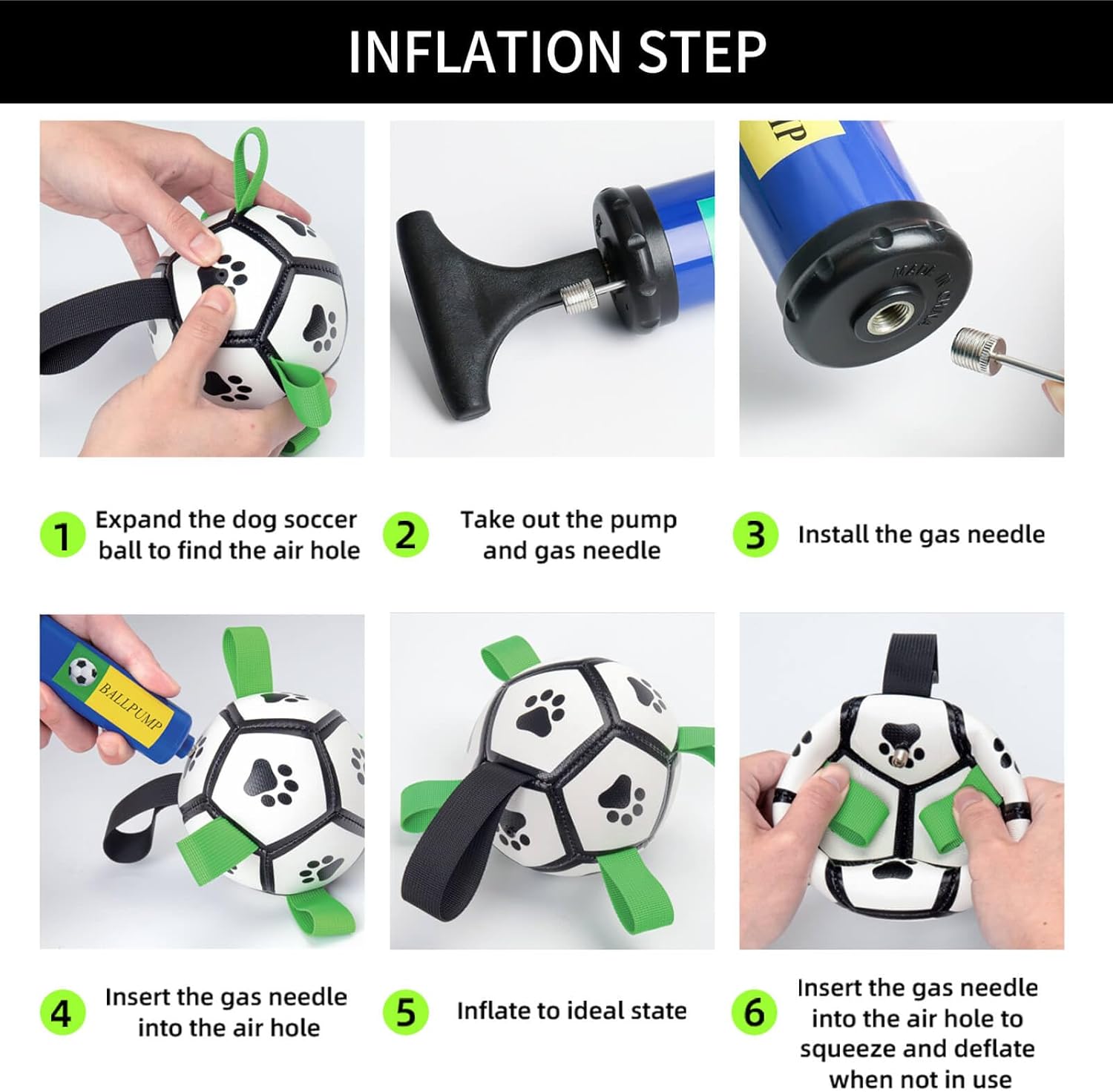 INFLATION STEP

MP

MADE IN CHINA

1 Expand the dog soccer ball to find the air hole

2 Take out the pump and gas needle

3 Install the gas needle

BALLPUMP

4 Insert the gas needle into the air hole

5 Inflate to ideal state

6 Insert the gas needle into the air hole to squeeze and deflate when not in use