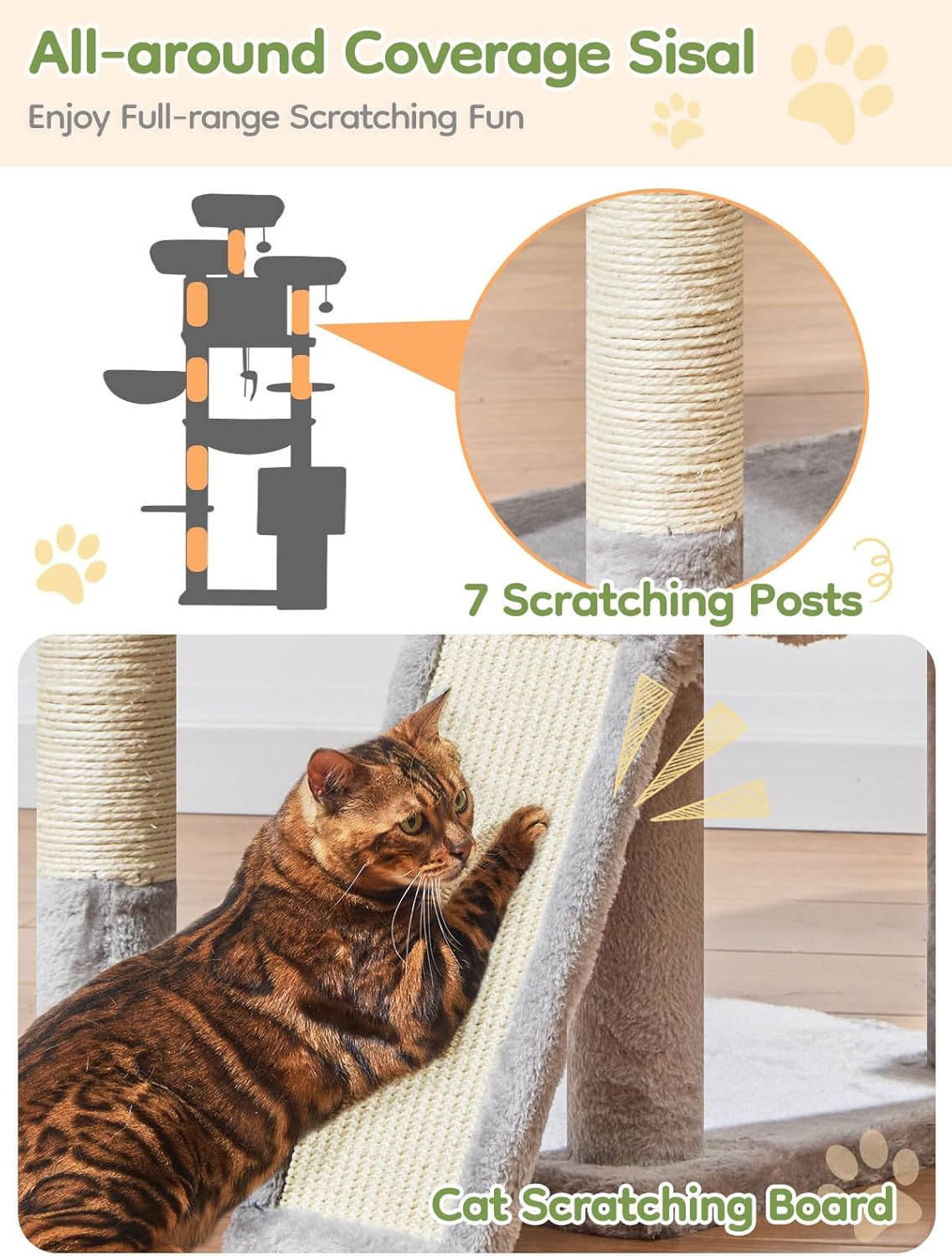 All-around Coverage Sisal

Enjoy Full-range Scratching Fun

7 Scratching Posts

Cat Scratching Board