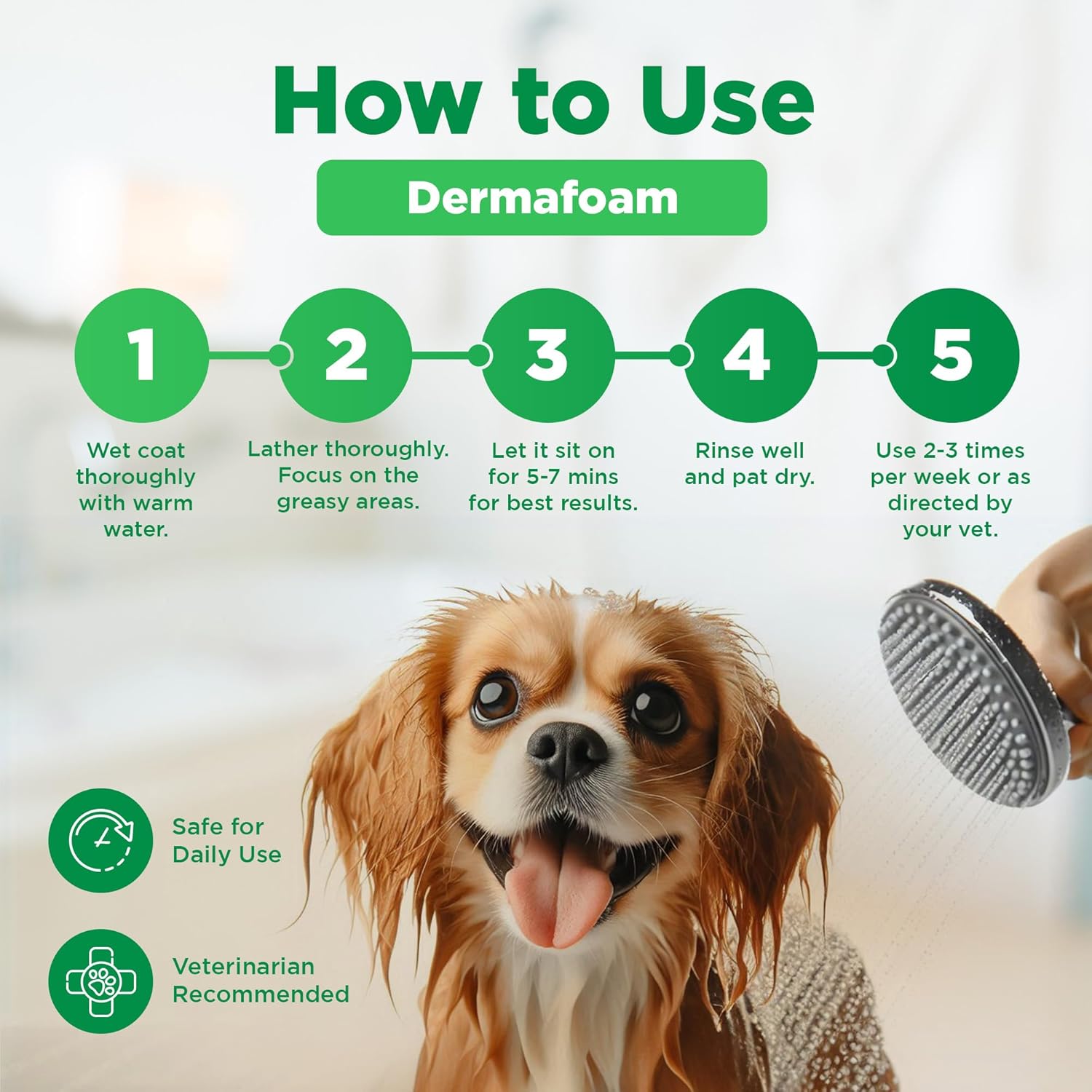 How to Use

Dermafoam

1

Wet coat thoroughly with warm water.

2

Lather thoroughly. Focus on the greasy areas.

3

Let it sit on for 5-7 mins for best results.

4

Rinse well and pat dry.

5

Use 2-3 times per week or as directed by your vet.

Safe for Daily Use

Veterinarian Recommended