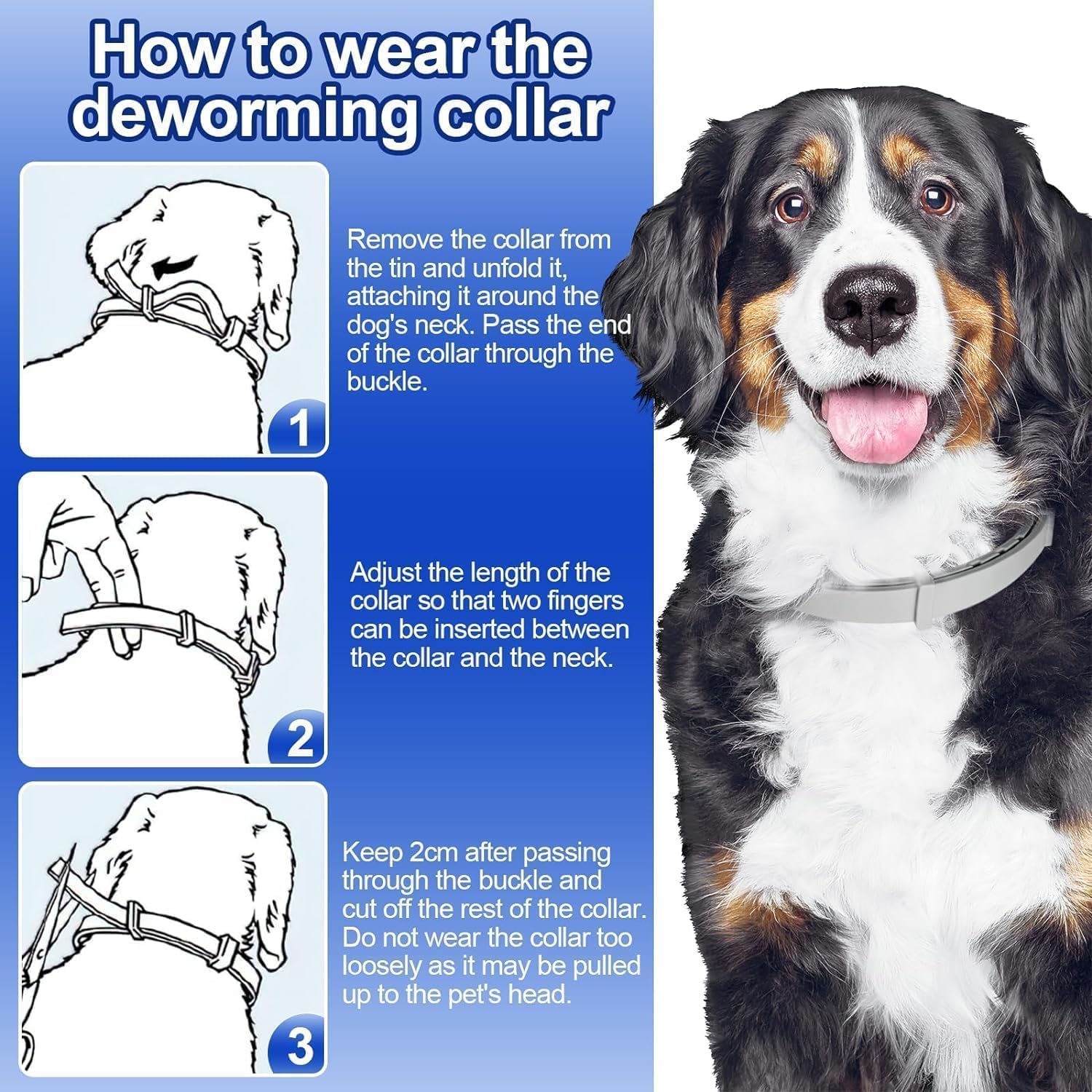 How to wear the deworming collar

1

Remove the collar from the tin and unfold it, attaching it around the dog's neck. Pass the end of the collar through the buckle.

2

Adjust the length of the collar so that two fingers can be inserted between the collar and the neck.

3

Keep 2cm after passing through the buckle and cut off the rest of the collar. Do not wear the collar too loosely as it may be pulled up to the pet's head.