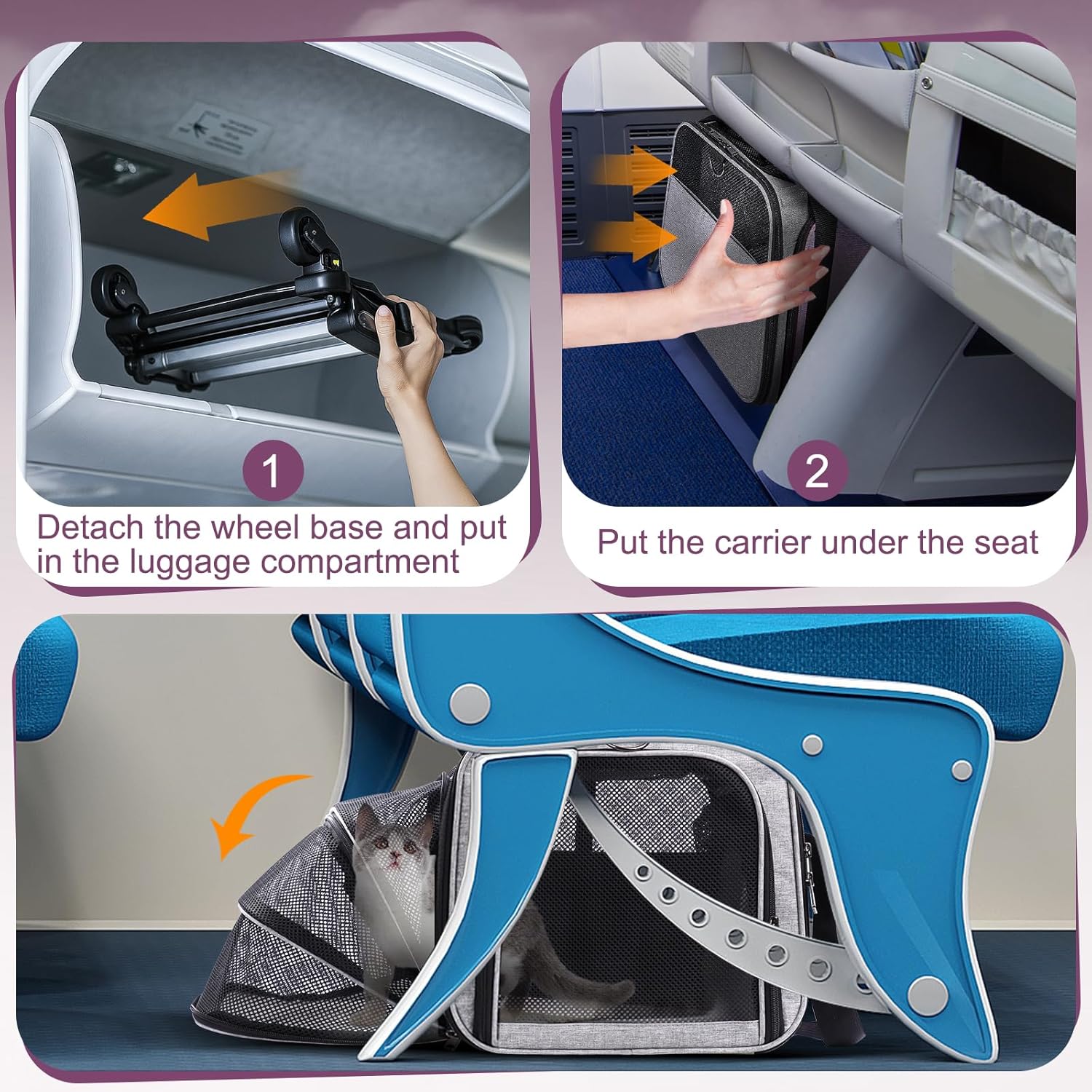 1

Detach the wheel base and put in the luggage compartment

2

Put the carrier under the seat