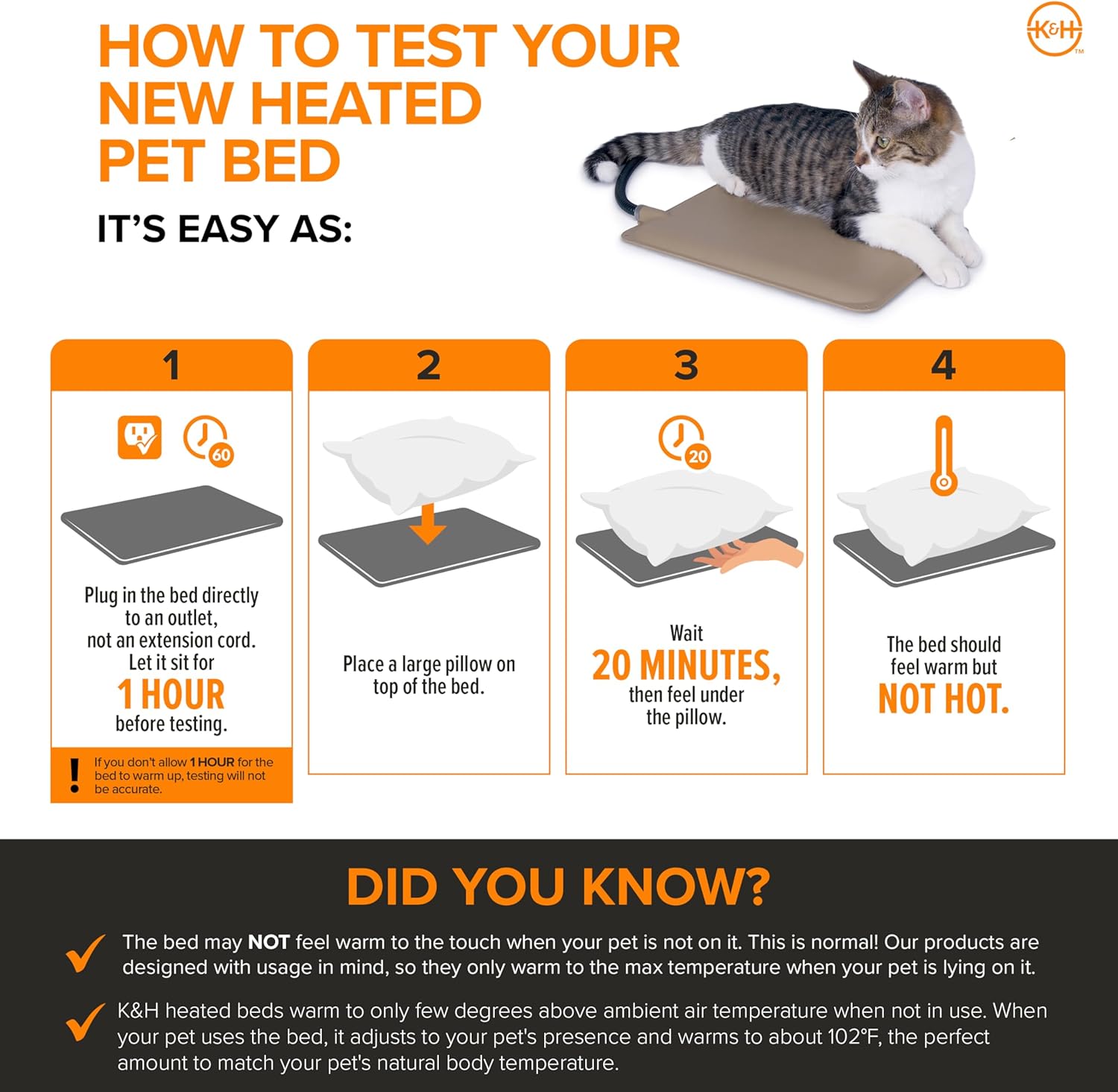 HOW TO TEST YOUR NEW HEATED PET BED

K&H™

IT'S EASY AS:

1

60

Plug in the bed directly to an outlet, not an extension cord. Let it sit for
1 HOUR
before testing.

! If you don't allow 1 HOUR for the bed to warm up, testing will not be accurate.

2

Place a large pillow on top of the bed.

3

20

Wait
20 MINUTES,
then feel under the pillow.

4

The bed should feel warm but
NOT HOT.

DID YOU KNOW?

The bed may NOT feel warm to the touch when your pet is not on it. This is normal! Our products are designed with usage in mind, so they only warm to the max temperature when your pet is lying on it.

K&H heated beds warm to only few degrees above ambient air temperature when not in use. When your pet uses the bed, it adjusts to your pet's presence and warms to about 102°F, the perfect amount to match your pet's natural body temperature.