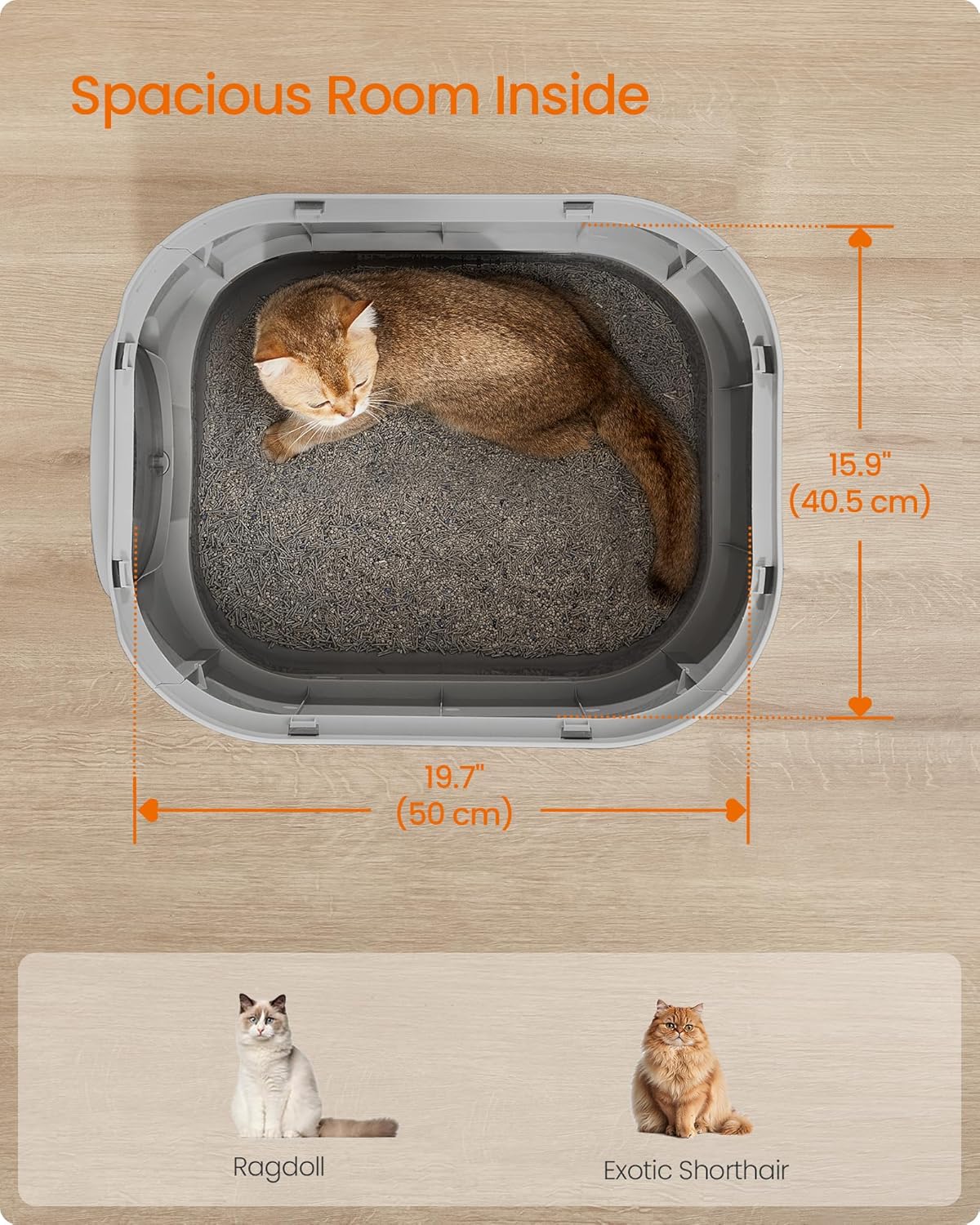 Spacious Room Inside

15.9"
(40.5 cm)

19.7"
(50 cm)

Ragdoll

Exotic Shorthair